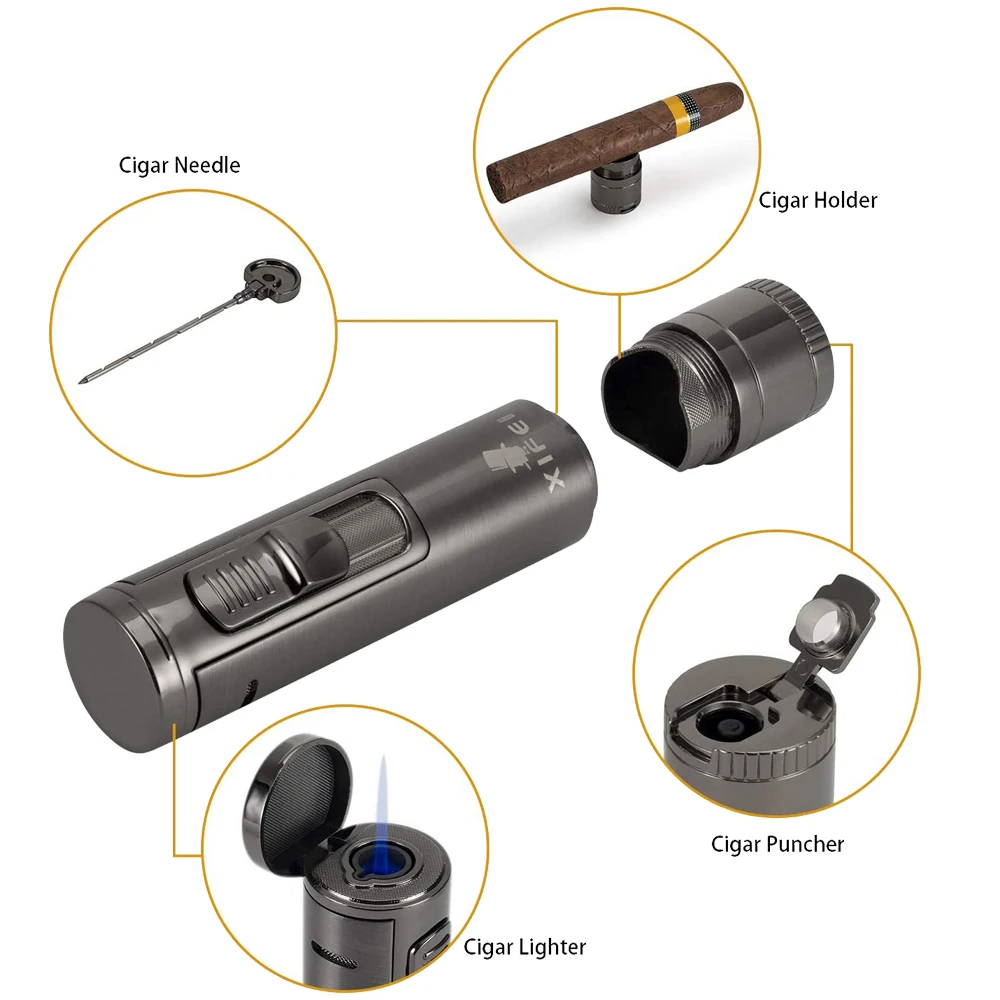 Cigar Needle

Cigar Holder

XIFEI

Cigar Puncher

Cigar Lighter