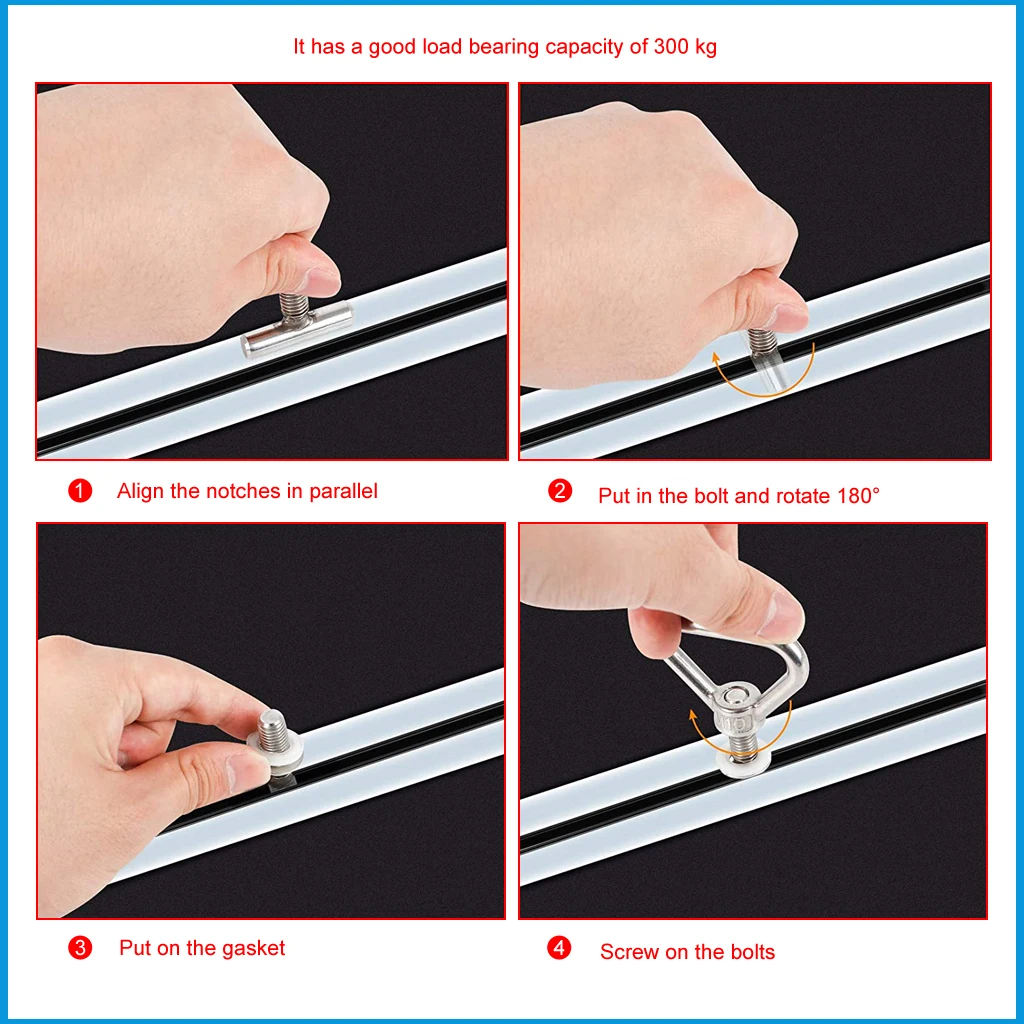 It has a good load bearing capacity of 300 kg

1 Align the notches in parallel

2 Put in the bolt and rotate 180°

3 Put on the gasket

4 Screw on the bolts