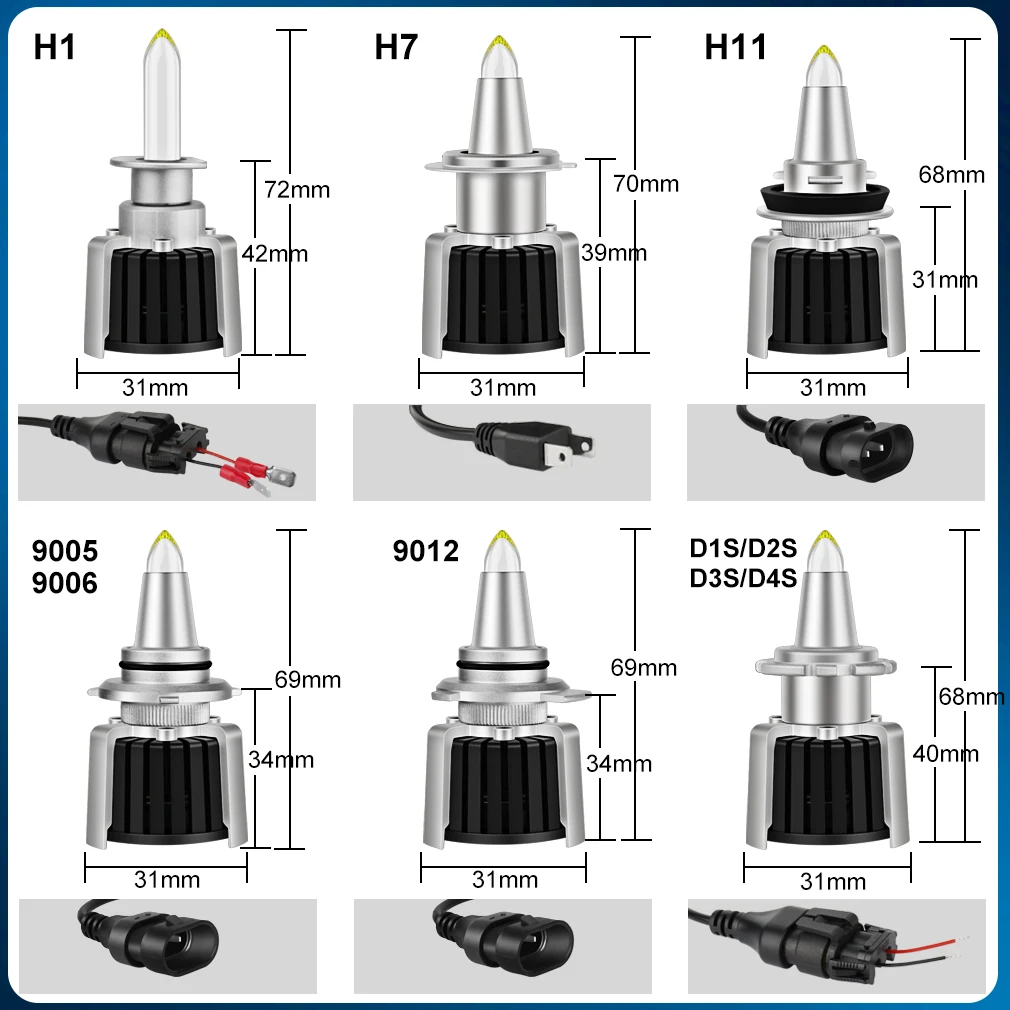 H1
72mm
42mm
31mm

H7
70mm
39mm
31mm

H11
68mm
31mm
31mm

9005
9006
69mm
34mm
31mm

9012
69mm
34mm
31mm

D1S/D2S
D3S/D4S
68mm
40mm
31mm