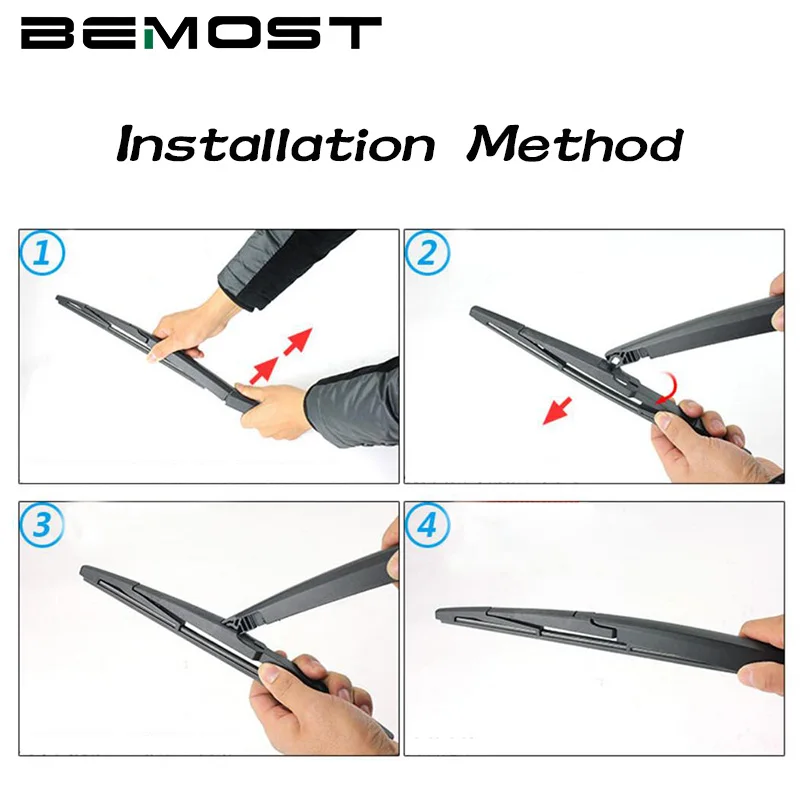 BEMOST

Installation Method

1

2

3

4