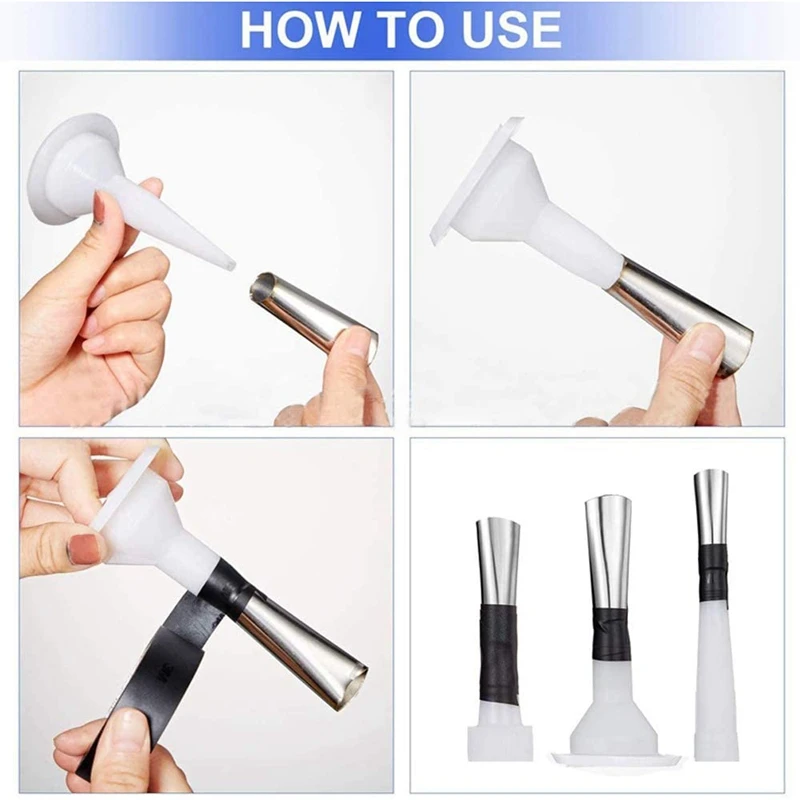 HOW TO USE