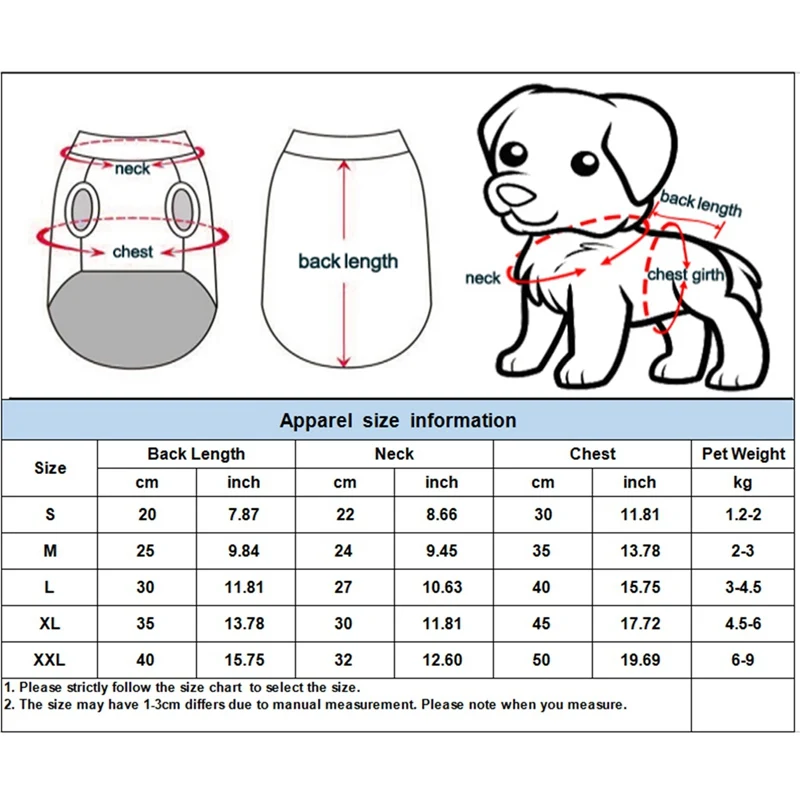 neck

chest

back length

back length

neck

chest girth

Apparel size information

| Size | Back Length | | Neck | | Chest | | Pet Weight |
|---|---|---|---|---|---|---|---|
| | cm | inch | cm | inch | cm | inch | kg |
| S | 20 | 7.87 | 22 | 8.66 | 30 | 11.81 | 1.2-2 |
| M | 25 | 9.84 | 24 | 9.45 | 35 | 13.78 | 2-3 |
| L | 30 | 11.81 | 27 | 10.63 | 40 | 15.75 | 3-4.5 |
| XL | 35 | 13.78 | 30 | 11.81 | 45 | 17.72 | 4.5-6 |
| XXL | 40 | 15.75 | 32 | 12.60 | 50 | 19.69 | 6-9 |

1. Please strictly follow the size chart to select the size.
2. The size may have 1-3cm differs due to manual measurement. Please note when you measure.