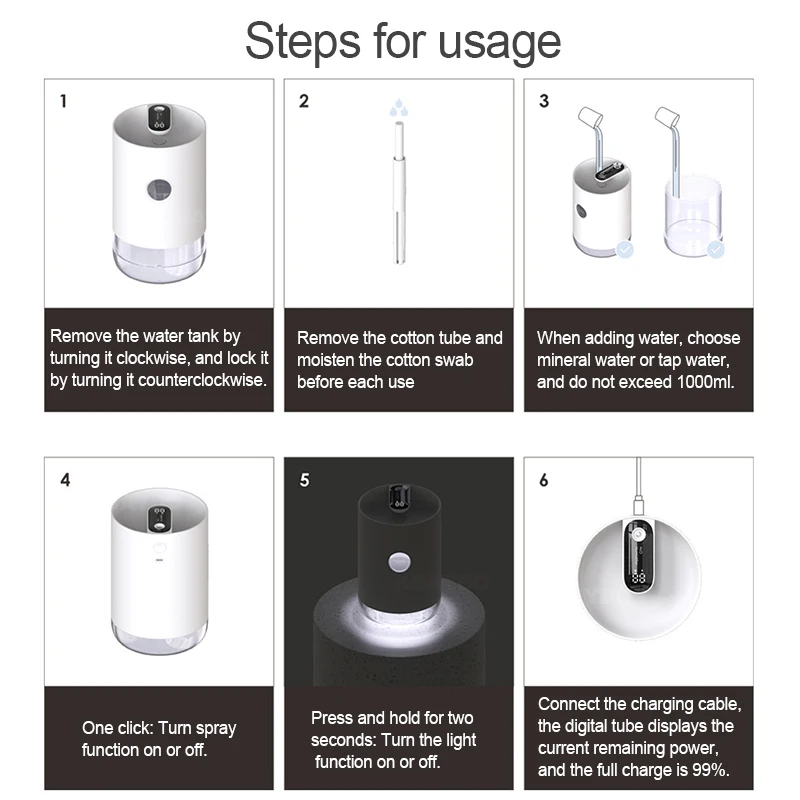 Steps for usage

1

Remove the water tank by turning it clockwise, and lock it by turning it counterclockwise.

2

Remove the cotton tube and moisten the cotton swab before each use

3

When adding water, choose mineral water or tap water, and do not exceed 1000ml.

4

One click: Turn spray function on or off.

5

Press and hold for two seconds: Turn the light function on or off.

6

Connect the charging cable, the digital tube displays the current remaining power, and the full charge is 99%.