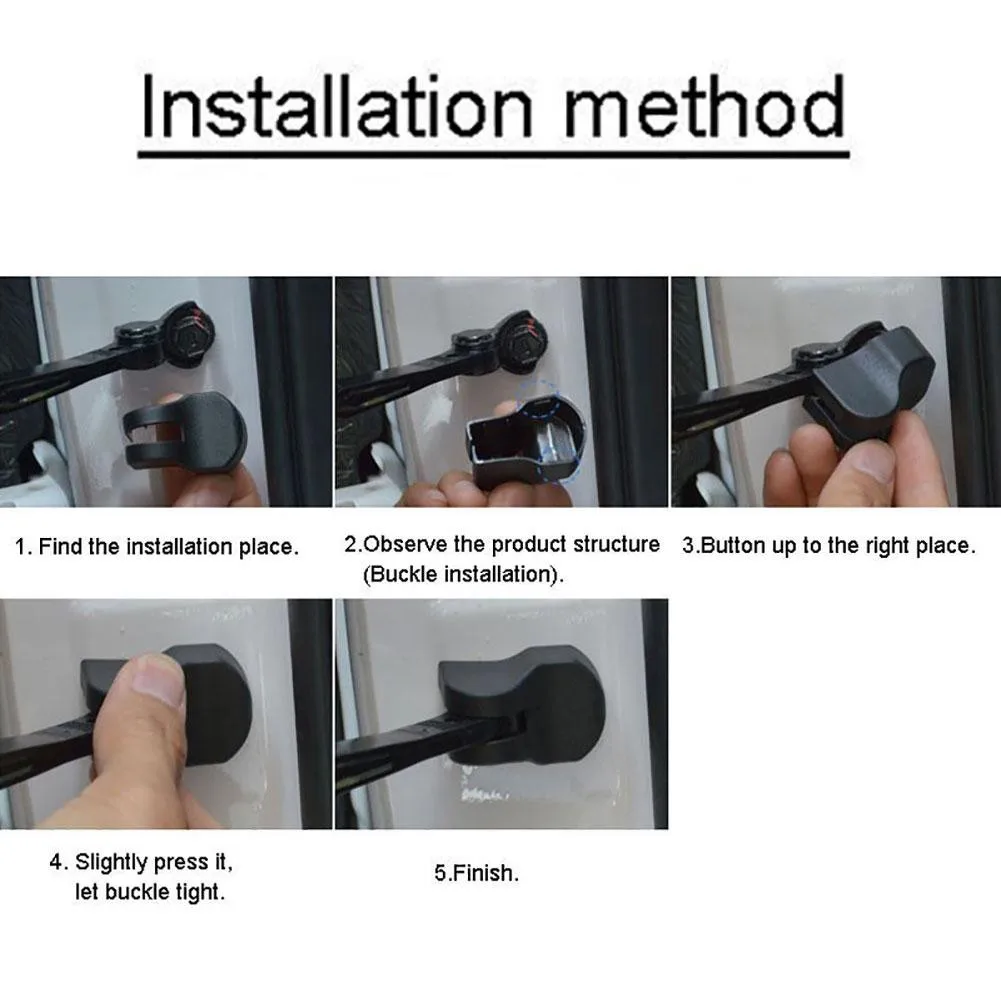 Installation method

1. Find the installation place.

2.Observe the product structure (Buckle installation).

3.Button up to the right place.

4. Slightly press it, let buckle tight.

5.Finish.