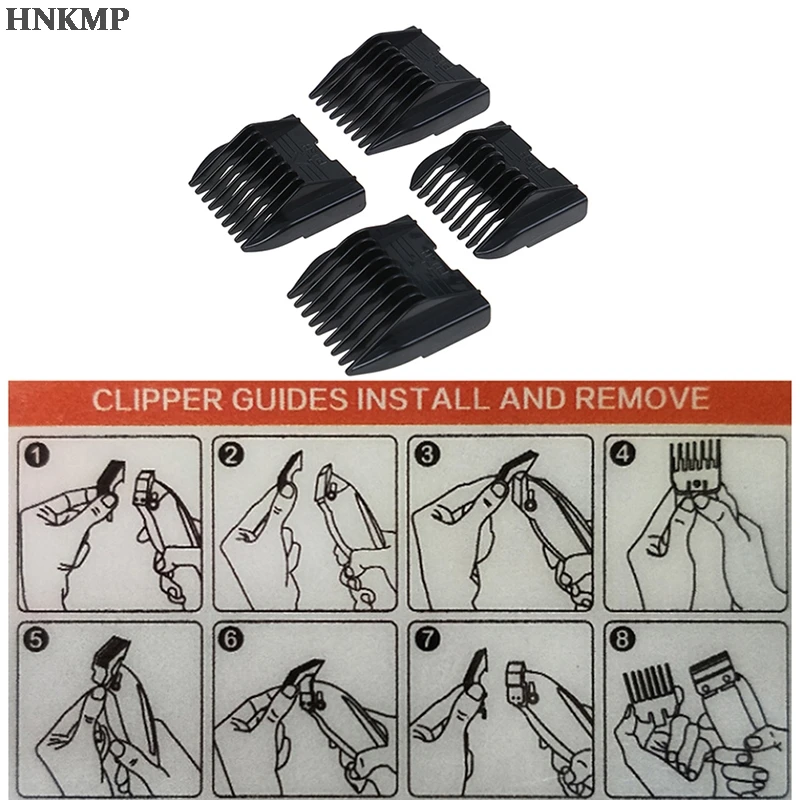 HNKMP

CLIPPER GUIDES INSTALL AND REMOVE

1

2

3

4

5

6

7

8