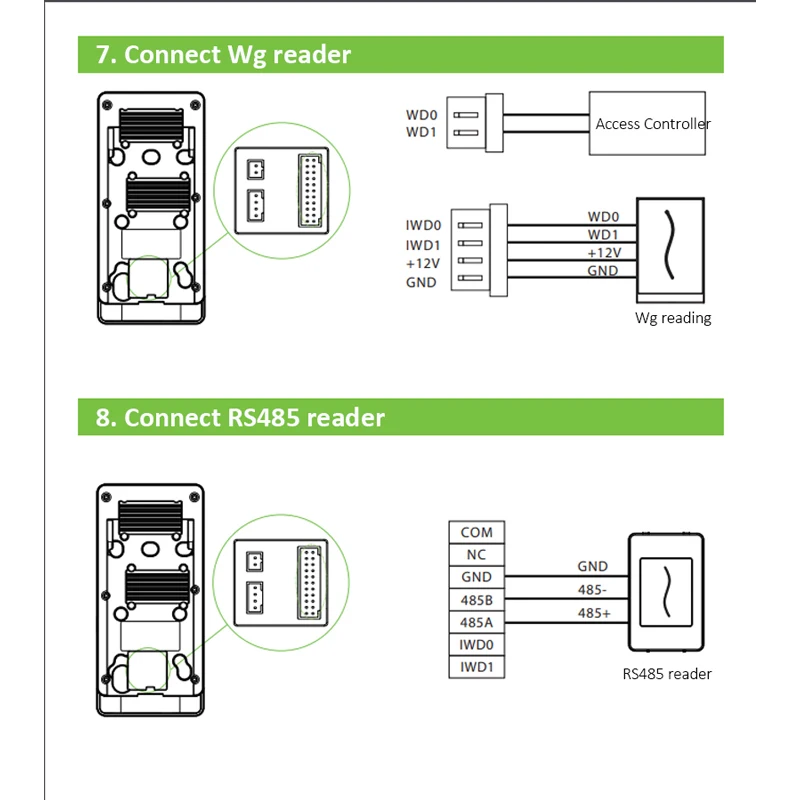 7. Connect Wg reader

WD0
WD1
Access Controller

IWD0
IWD1
+12V
GND
WD0
WD1
+12V
GND
Wg reading

8. Connect RS485 reader

COM
NC
GND
485B
485A
IWD0
IWD1
GND
485-
485+
RS485 reader