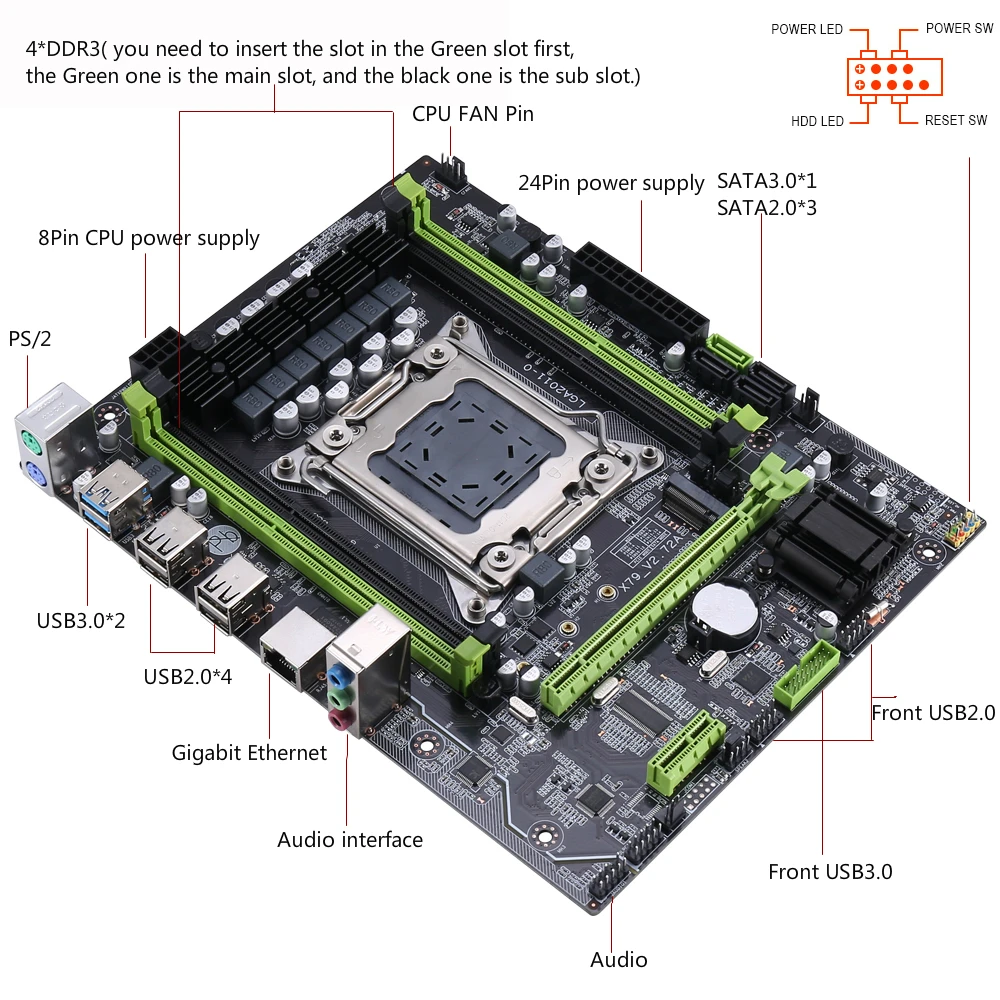 4*DDR3( you need to insert the slot in the Green slot first, the Green one is the main slot, and the black one is the sub slot.)

POWER LED
POWER SW
HDD LED
RESET SW

CPU FAN Pin

24Pin power supply

SATA3.0*1
SATA2.0*3

8Pin CPU power supply

PS/2

LGA2011-0

X79 V2.72A

USB3.0*2

USB2.0*4

Gigabit Ethernet

Audio interface

Front USB2.0

Front USB3.0

Audio