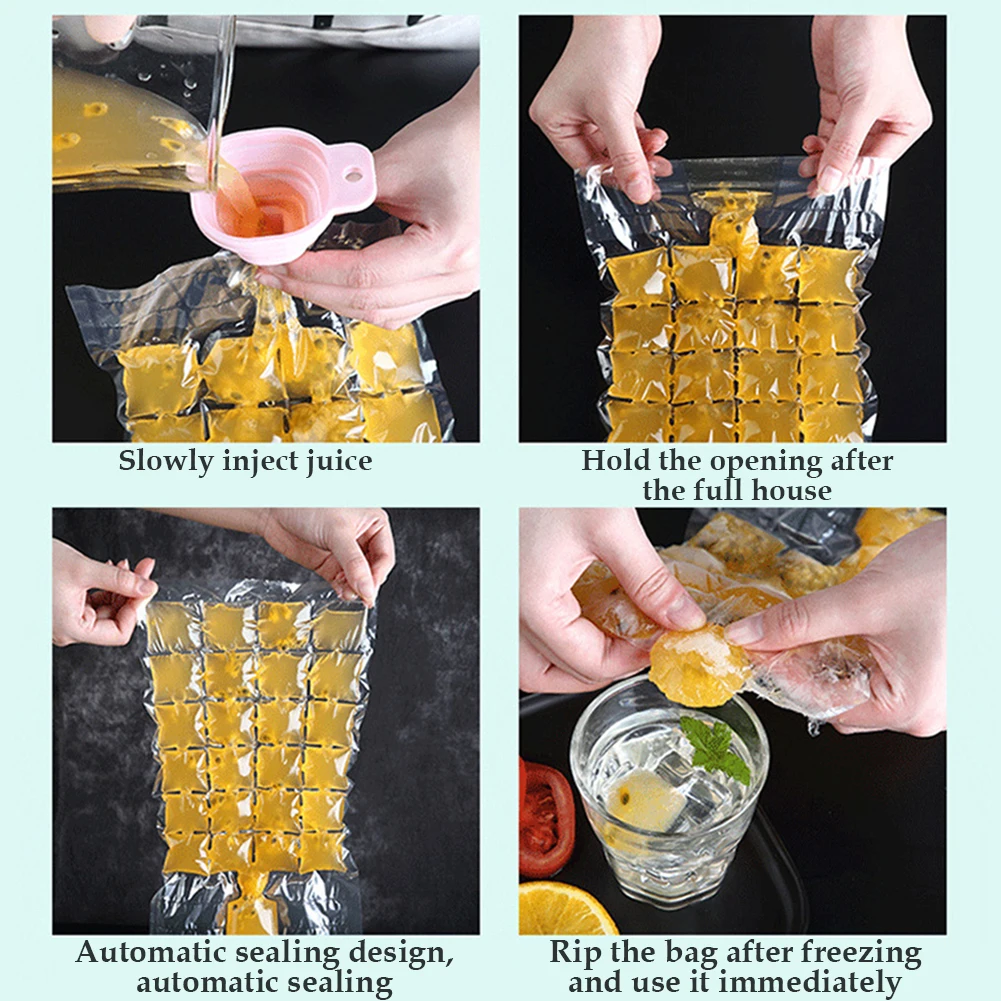 Slowly inject juice

Hold the opening after the full house

Automatic sealing design, automatic sealing

Rip the bag after freezing and use it immediately