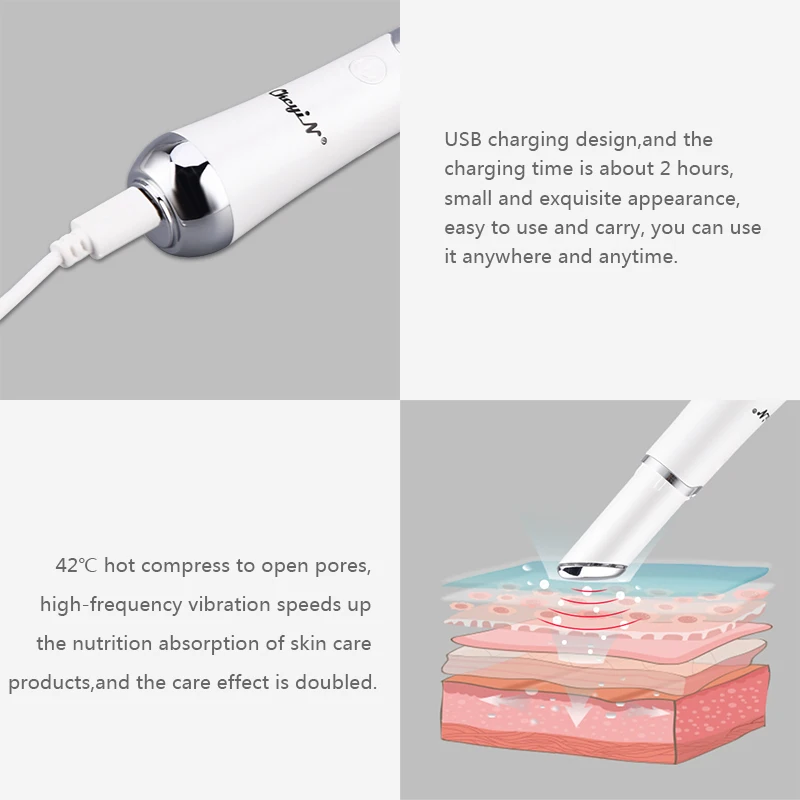 CkeyiN®

USB charging design,and the charging time is about 2 hours, small and exquisite appearance, easy to use and carry, you can use it anywhere and anytime.

42℃ hot compress to open pores, high-frequency vibration speeds up the nutrition absorption of skin care products,and the care effect is doubled.