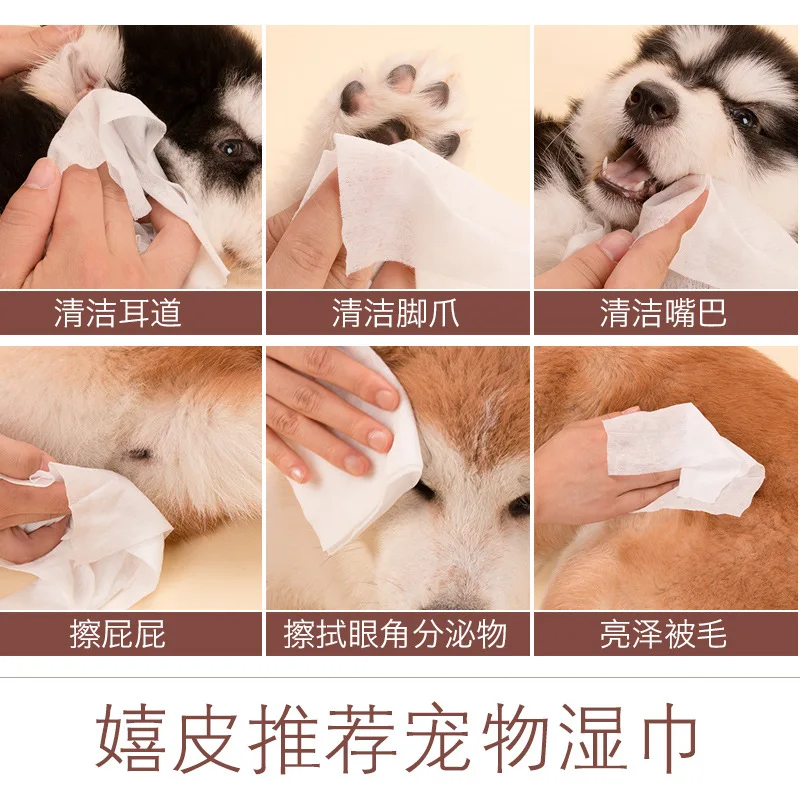 清洁耳道
清洁脚爪
清洁嘴巴
擦屁屁
擦拭眼角分泌物
亮泽被毛

嬉皮推荐宠物湿巾