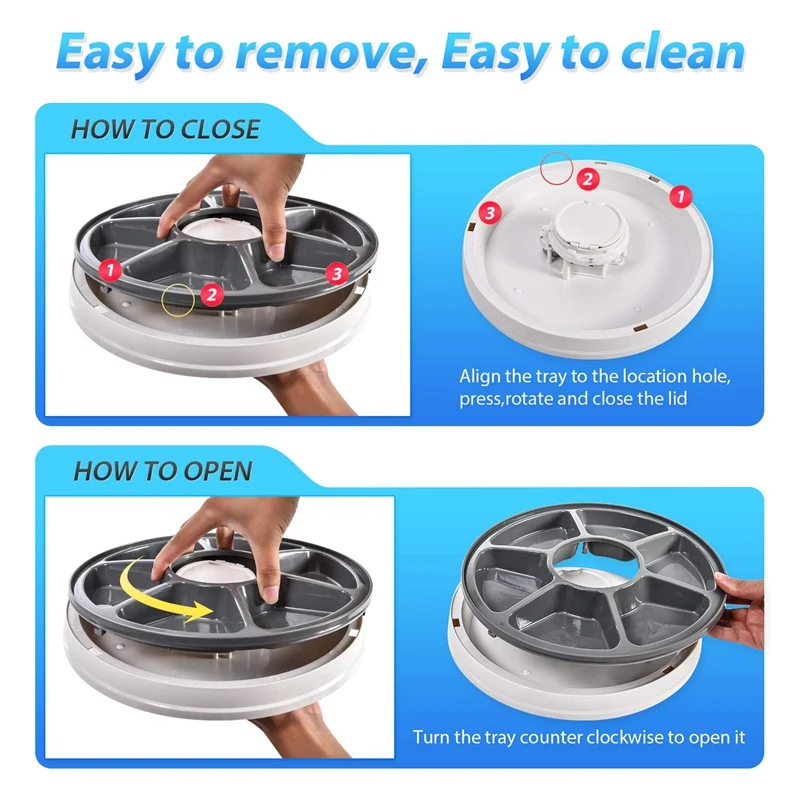 Easy to remove, Easy to clean

HOW TO CLOSE

1 2 3

3 2 1

Align the tray to the location hole, press,rotate and close the lid

HOW TO OPEN

Turn the tray counter clockwise to open it