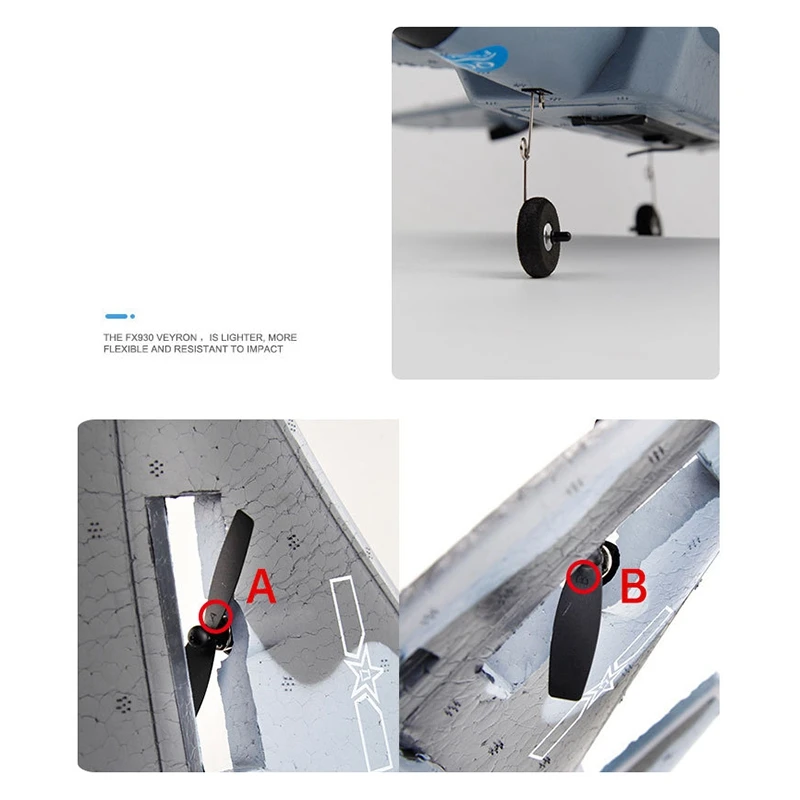 THE FX930 VEYRON , IS LIGHTER, MORE FLEXIBLE AND RESISTANT TO IMPACT

A

B