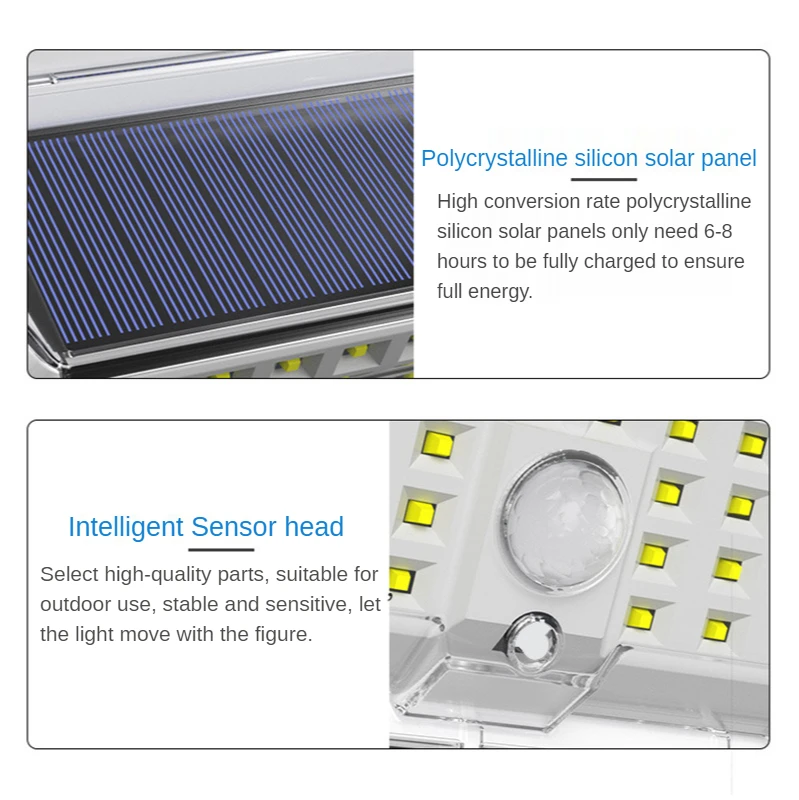 Polycrystalline silicon solar panel

High conversion rate polycrystalline silicon solar panels only need 6-8 hours to be fully charged to ensure full energy.

Intelligent Sensor head

Select high-quality parts, suitable for outdoor use, stable and sensitive, let the light move with the figure.