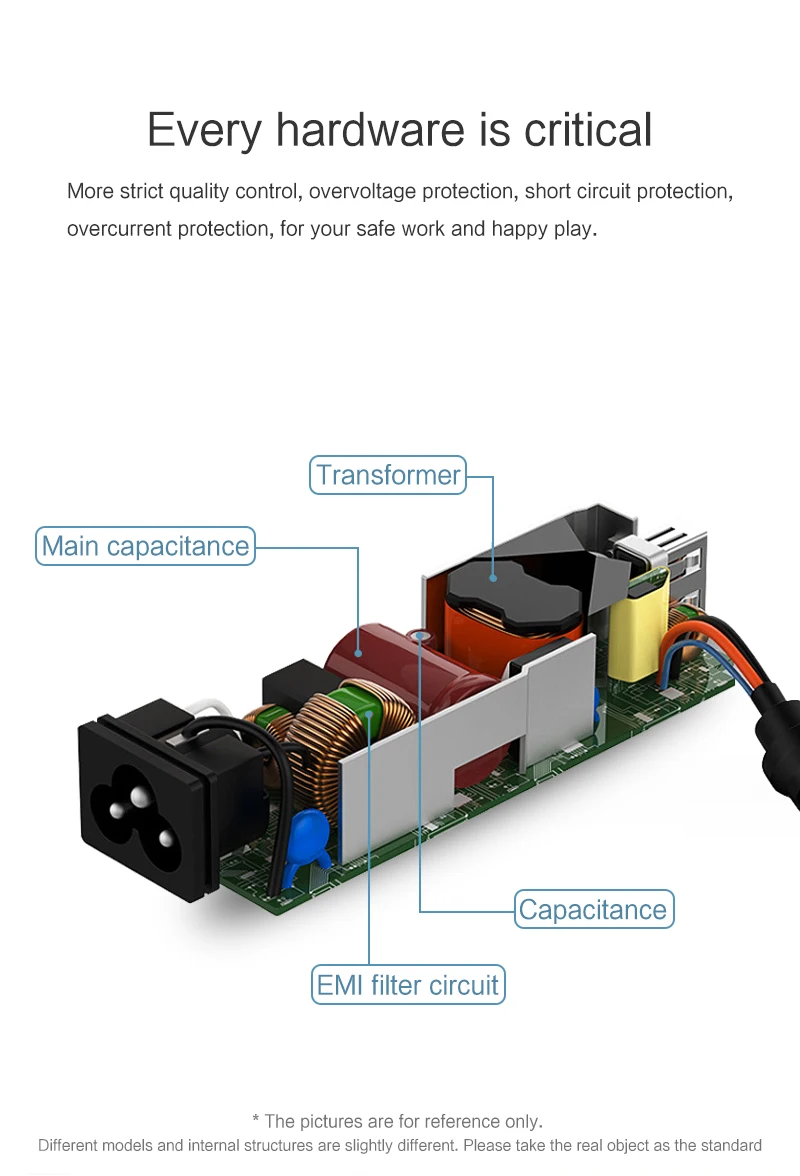 Every hardware is critical

More strict quality control, overvoltage protection, short circuit protection, overcurrent protection, for your safe work and happy play.

Transformer

Main capacitance

Capacitance

EMI filter circuit

* The pictures are for reference only.
Different models and internal structures are slightly different. Please take the real object as the standard