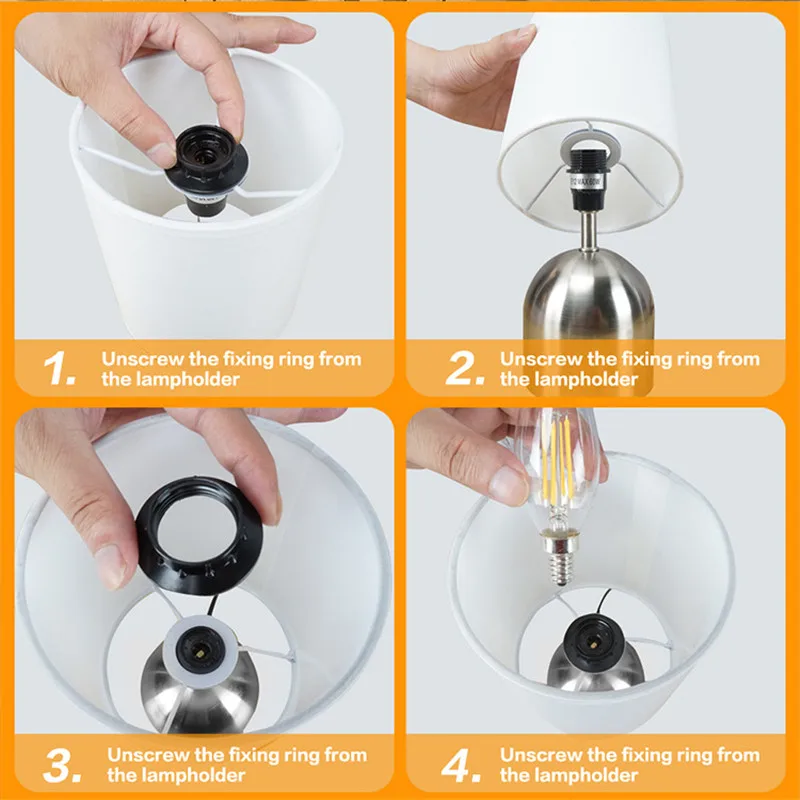 1. Unscrew the fixing ring from the lampholder

2. Unscrew the fixing ring from the lampholder

3. Unscrew the fixing ring from the lampholder

4. Unscrew the fixing ring from the lampholder