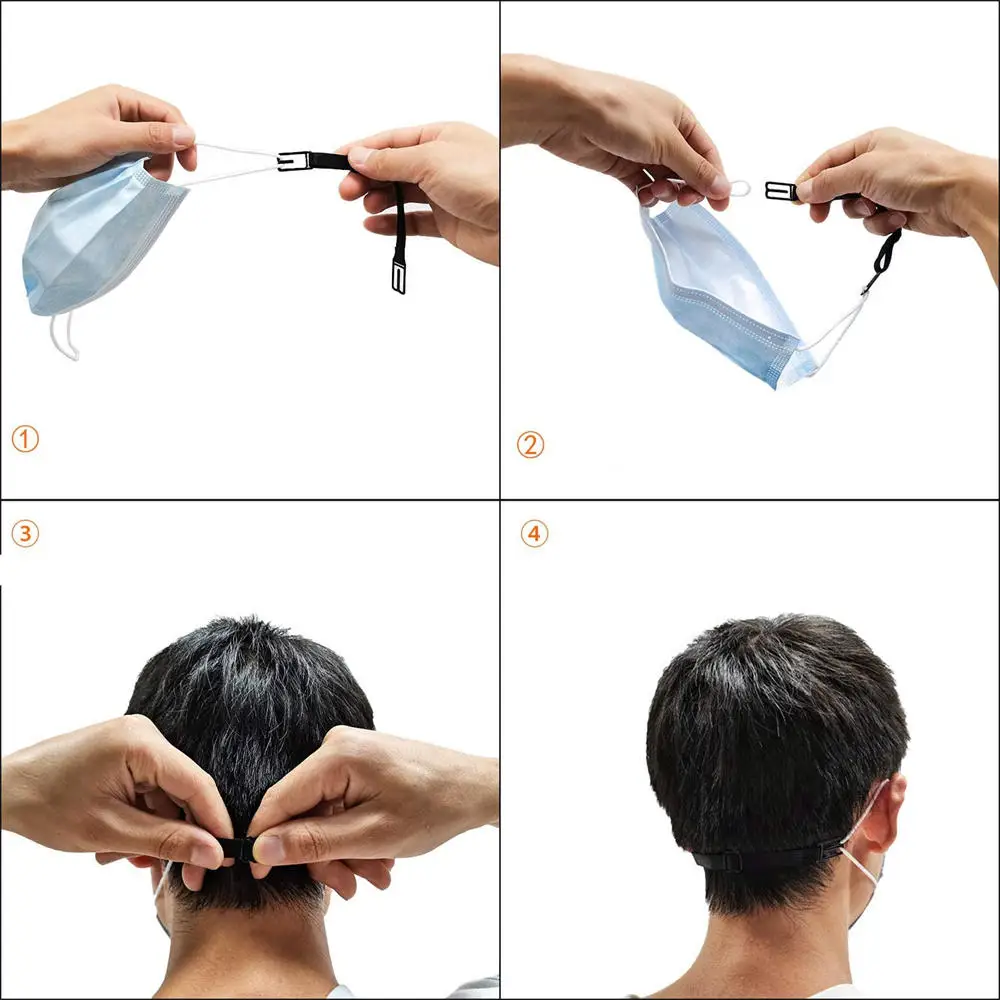 ①

②

③

④