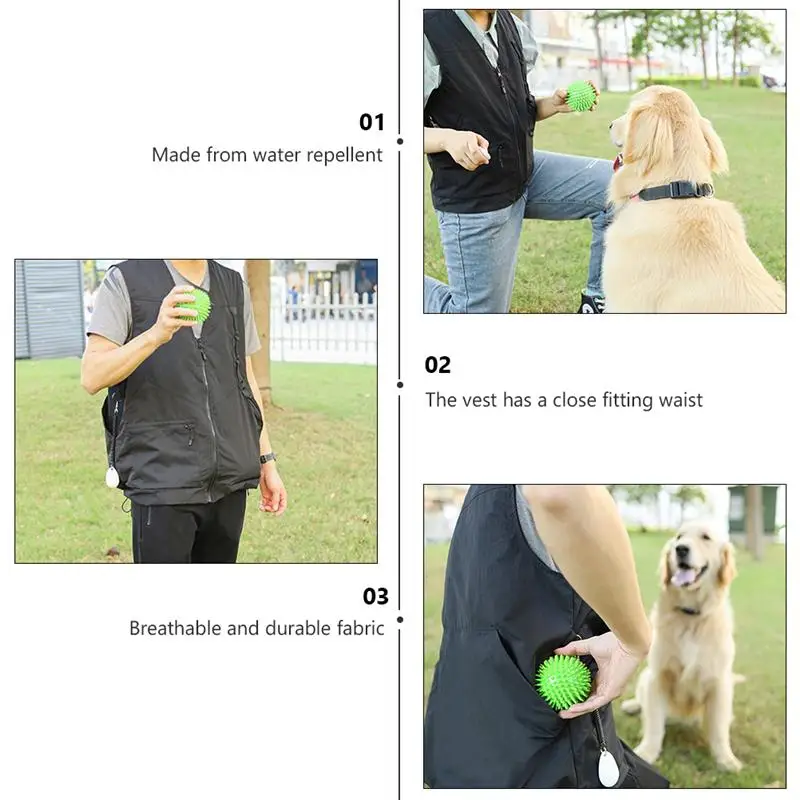 01
Made from water repellent

02
The vest has a close fitting waist

03
Breathable and durable fabric