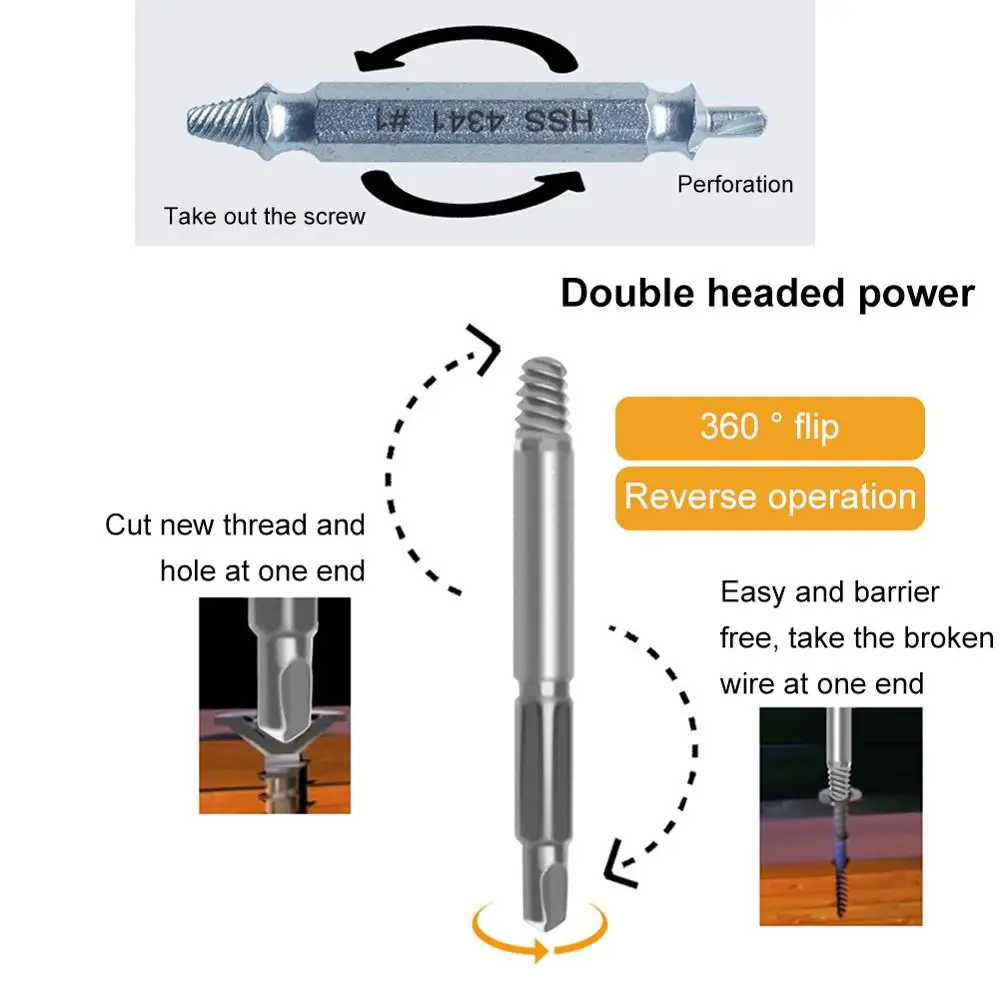 HSS 4341 #1

Take out the screw

Perforation

Double headed power

360 ° flip

Reverse operation

Cut new thread and hole at one end

Easy and barrier free, take the broken wire at one end