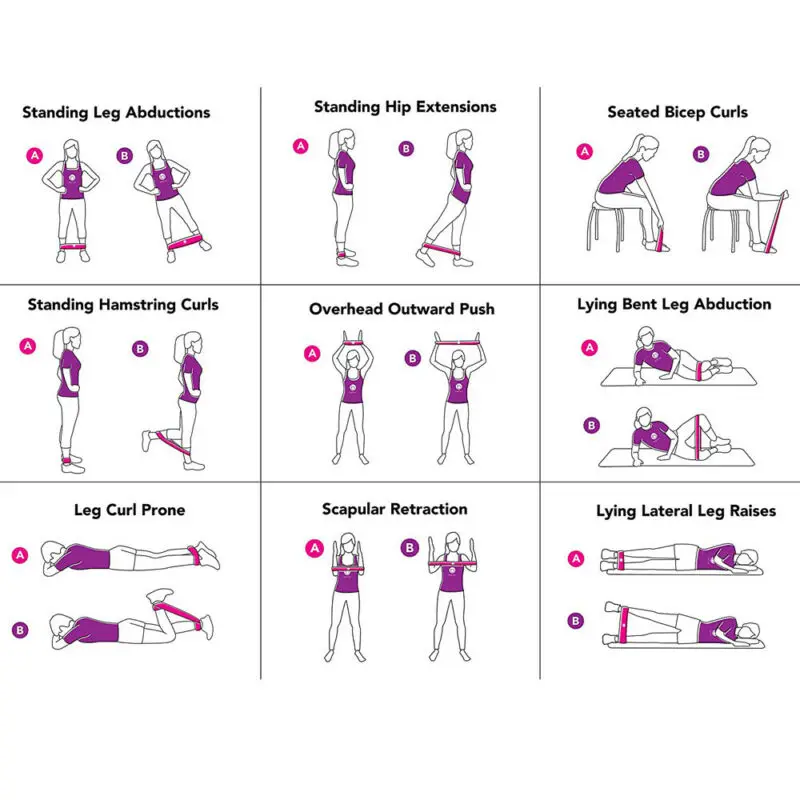 Standing Leg Abductions

A B

Standing Hip Extensions

A B

Seated Bicep Curls

A B

Standing Hamstring Curls

A B

Overhead Outward Push

A B

Lying Bent Leg Abduction

A

B

Leg Curl Prone

A

B

Scapular Retraction

A B

Lying Lateral Leg Raises

A

B