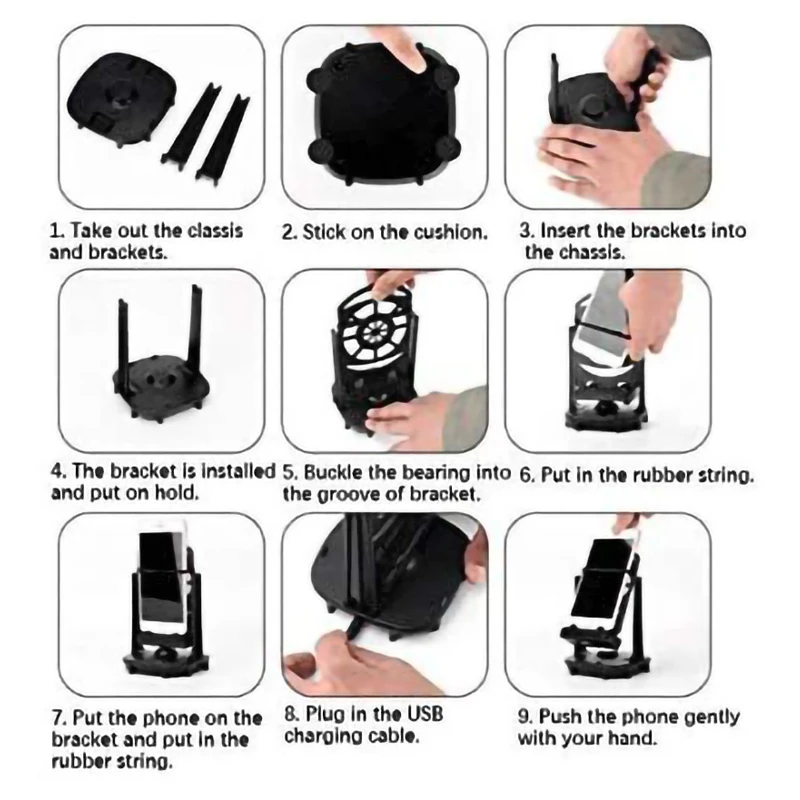 1. Take out the classis and brackets.

2. Stick on the cushion.

3. Insert the brackets into the chassis.

4. The bracket is installed and put on hold.

5. Buckle the bearing into the groove of bracket.

6. Put in the rubber string.

7. Put the phone on the bracket and put in the rubber string.

8. Plug in the USB charging cable.

9. Push the phone gently with your hand.