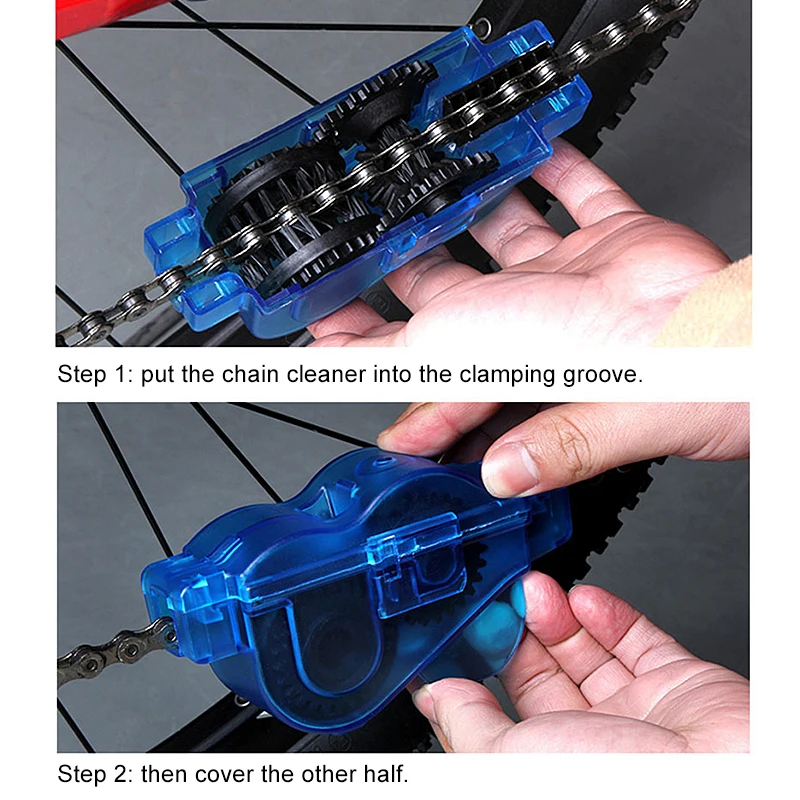 Step 1: put the chain cleaner into the clamping groove.

Step 2: then cover the other half.