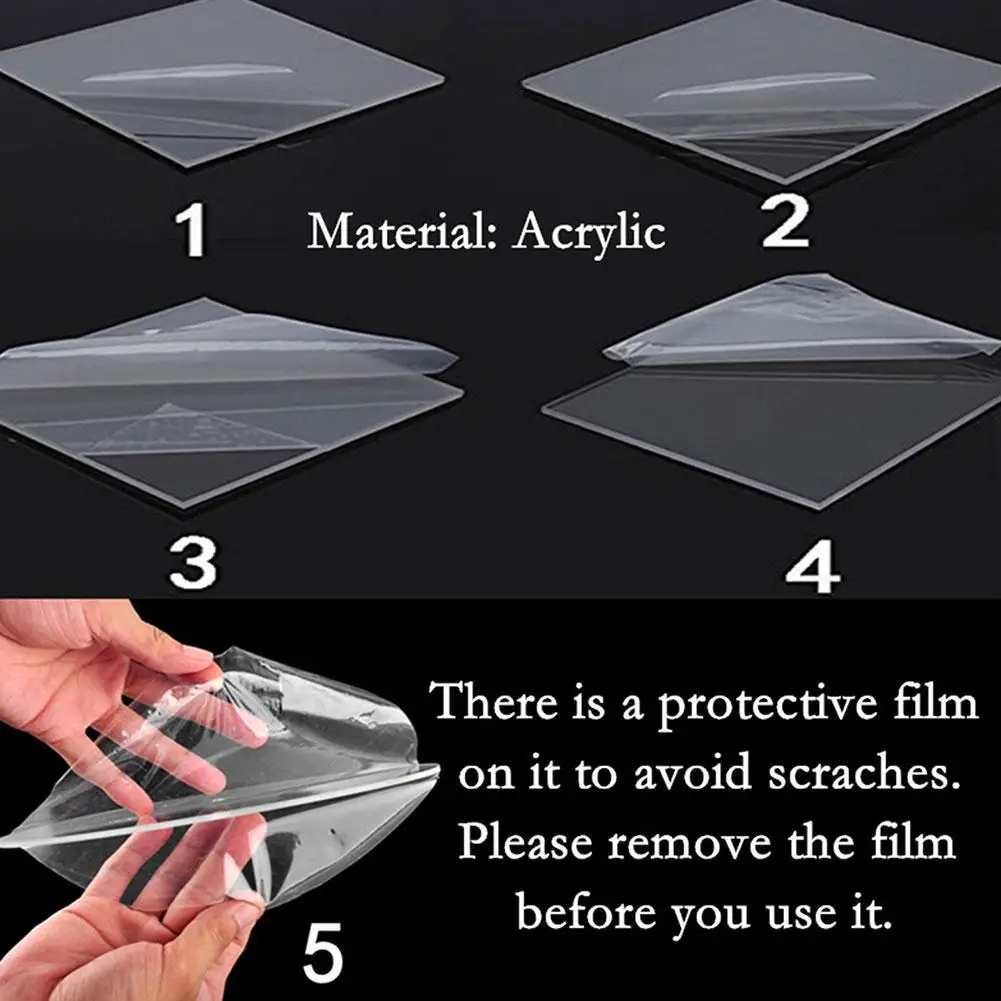 1

Material: Acrylic

2

3

4

There is a protective film on it to avoid scraches. Please remove the film before you use it.

5