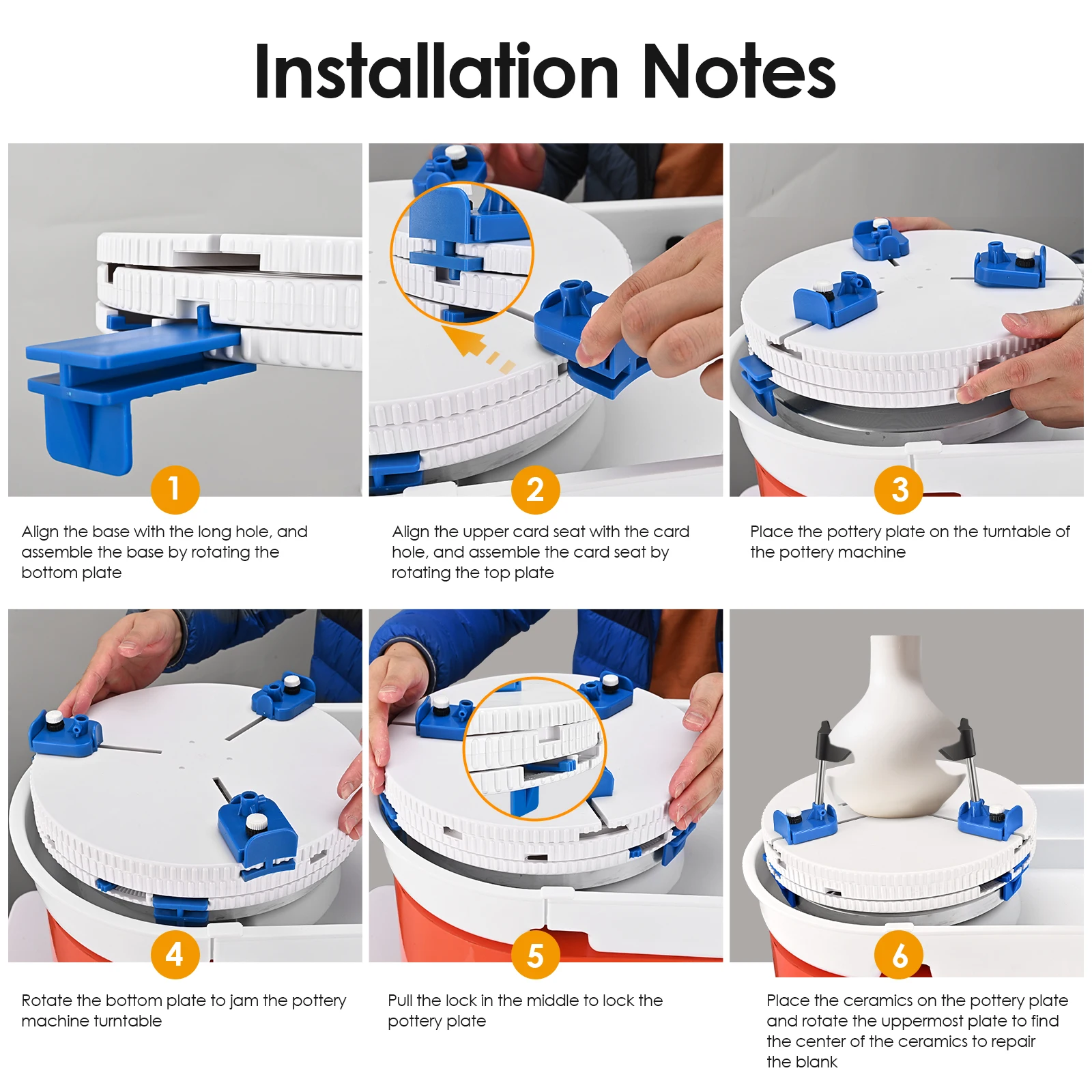 Installation Notes

1

Align the base with the long hole, and assemble the base by rotating the bottom plate

2

Align the upper card seat with the card hole, and assemble the card seat by rotating the top plate

3

Place the pottery plate on the turntable of the pottery machine

4

Rotate the bottom plate to jam the pottery machine turntable

5

Pull the lock in the middle to lock the pottery plate

6

Place the ceramics on the pottery plate and rotate the uppermost plate to find the center of the ceramics to repair the blank