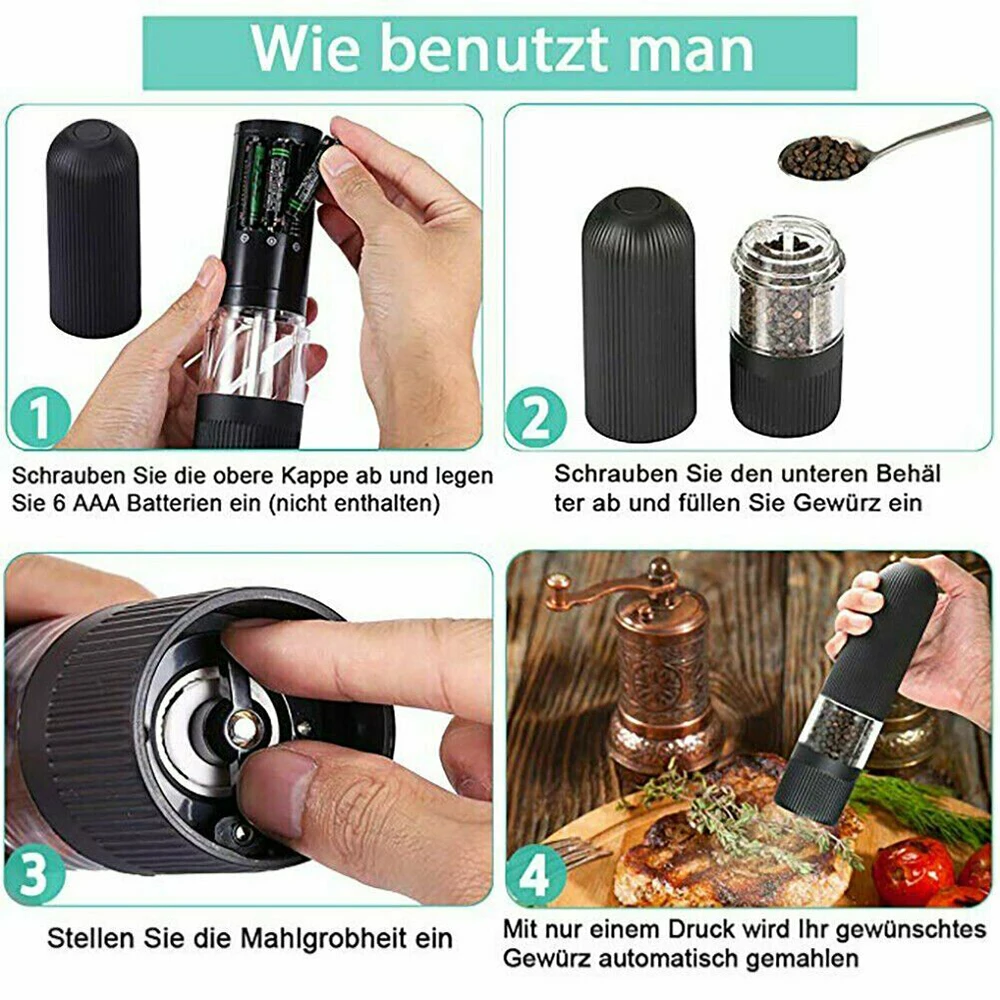 Wie benutzt man

1

Schrauben Sie die obere Kappe ab und legen Sie 6 AAA Batterien ein (nicht enthalten)

2

Schrauben Sie den unteren Behäl ter ab und füllen Sie Gewürz ein

3

Stellen Sie die Mahlgrobheit ein

4

Mit nur einem Druck wird Ihr gewünschtes Gewürz automatisch gemahlen