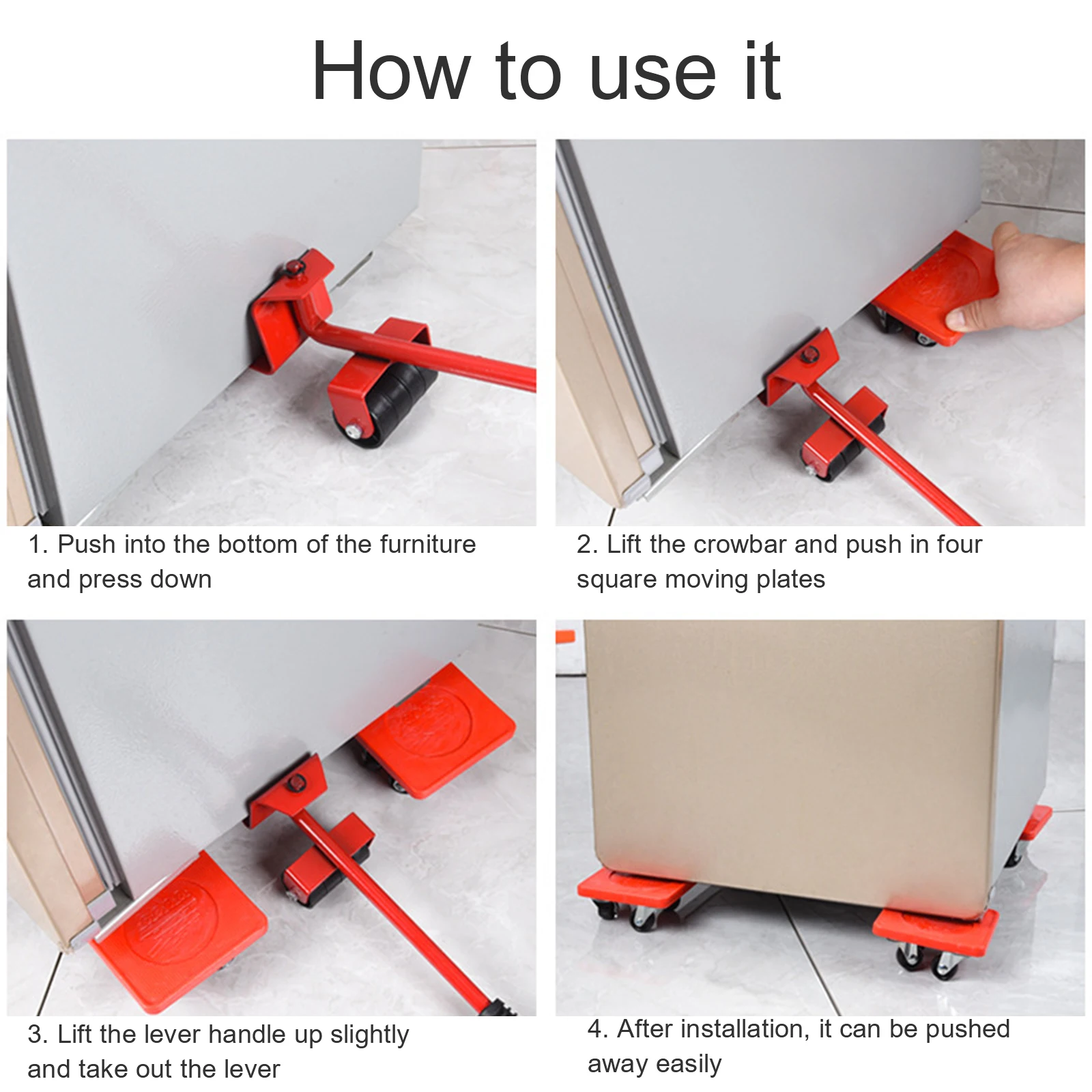 How to use it

1. Push into the bottom of the furniture and press down

2. Lift the crowbar and push in four square moving plates

3. Lift the lever handle up slightly and take out the lever

4. After installation, it can be pushed away easily