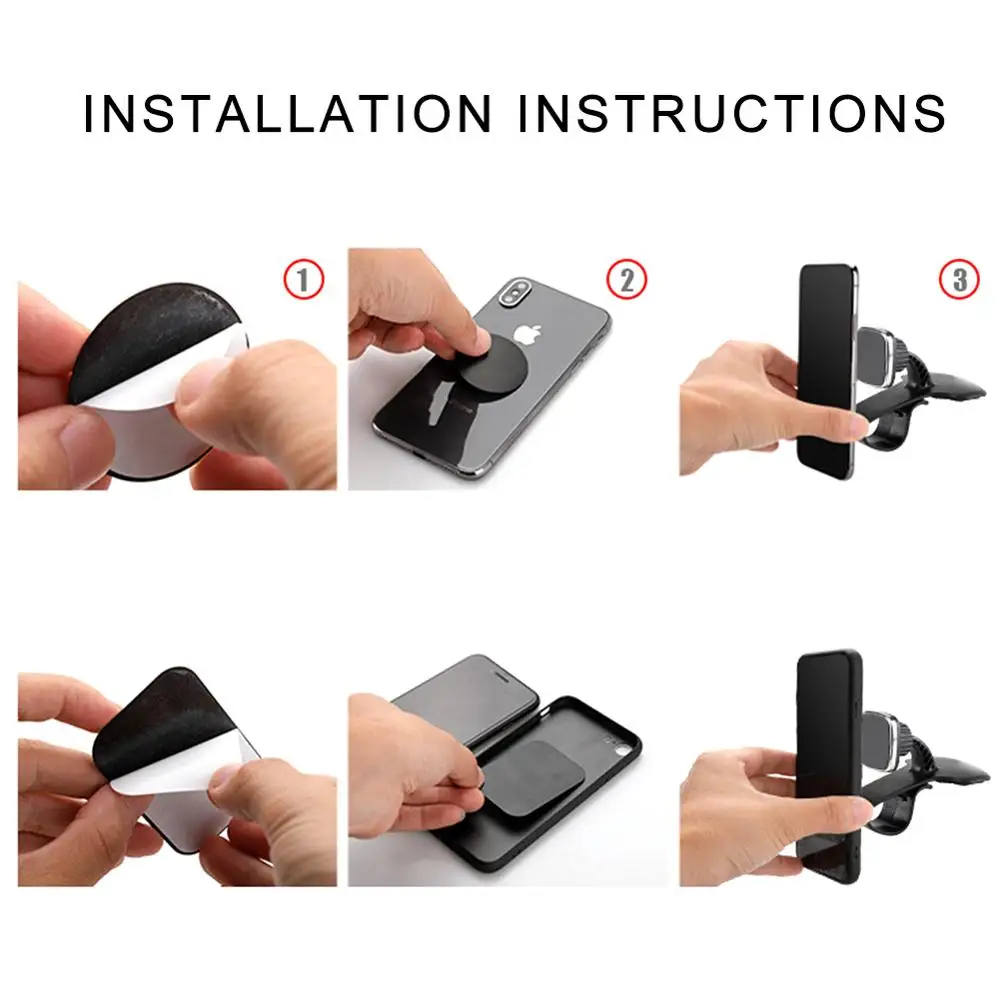 INSTALLATION INSTRUCTIONS

1

2

3