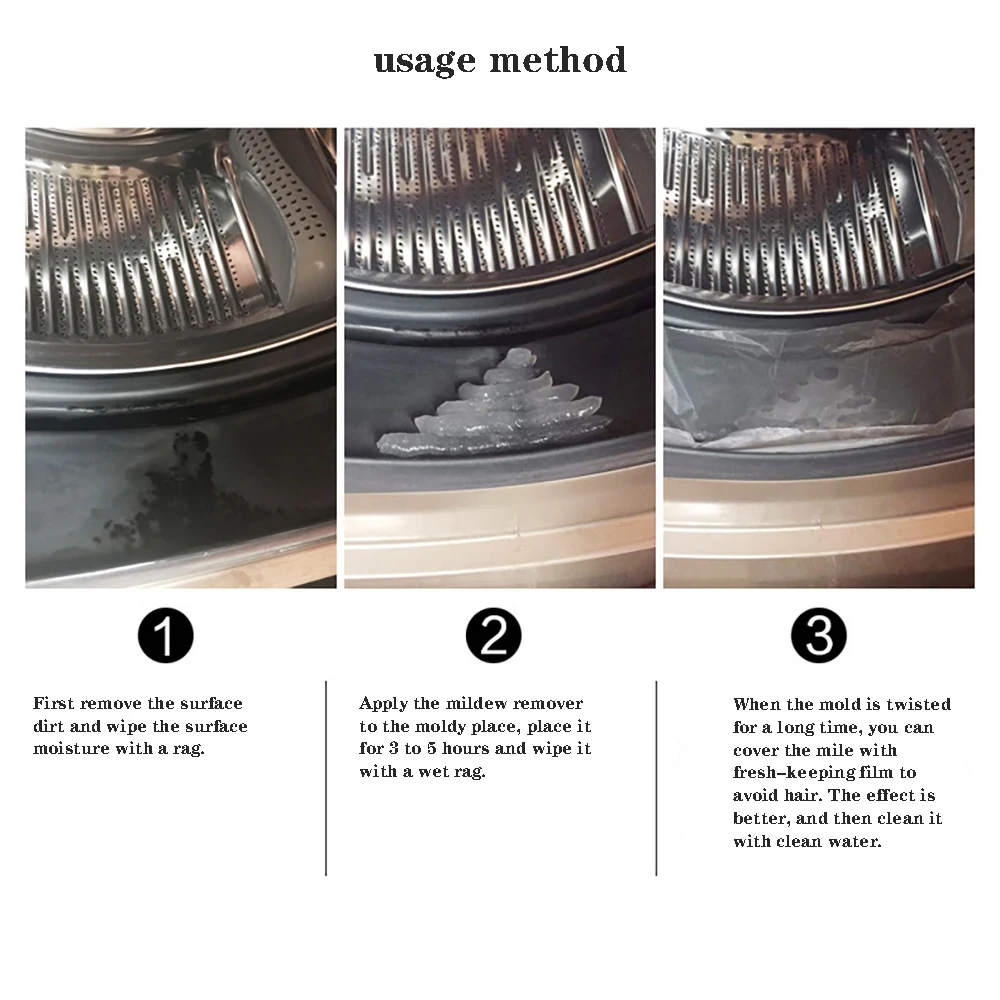 usage method

1

First remove the surface dirt and wipe the surface moisture with a rag.

2

Apply the mildew remover to the moldy place, place it for 3 to 5 hours and wipe it with a wet rag.

3

When the mold is twisted for a long time, you can cover the mile with fresh-keeping film to avoid hair. The effect is better, and then clean it with clean water.