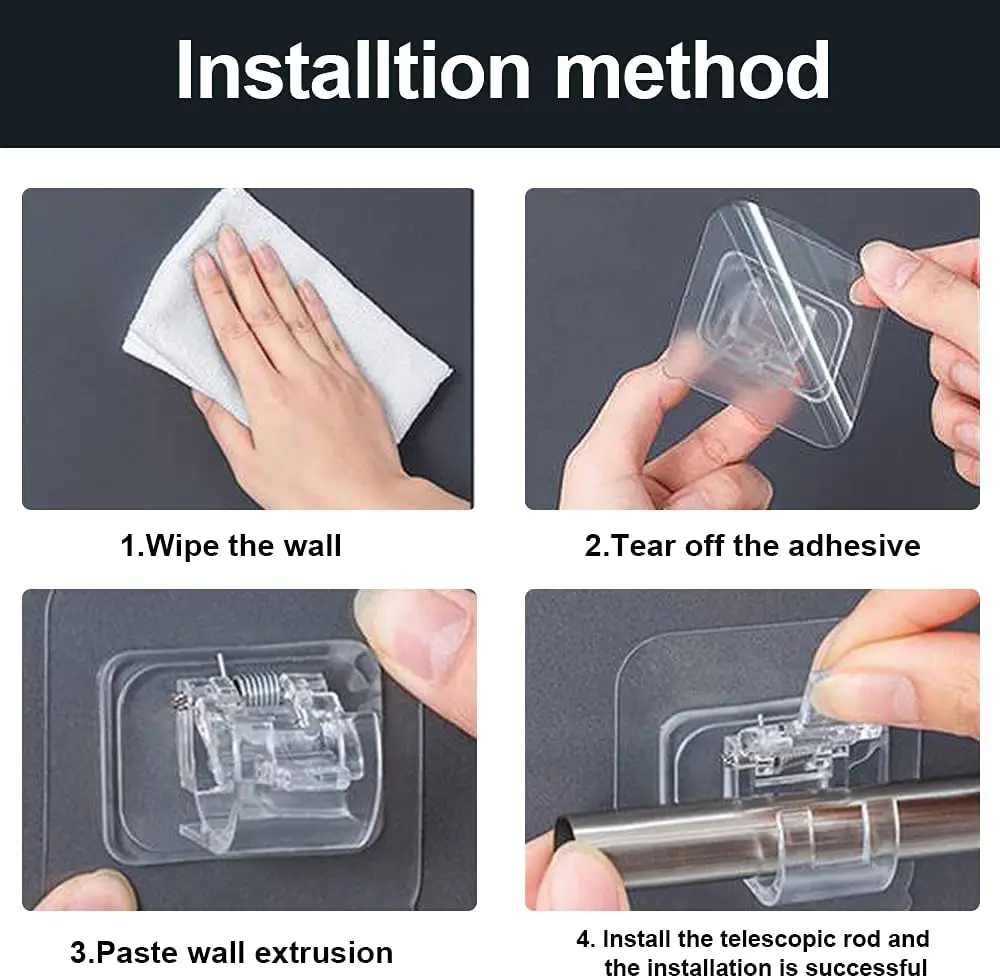 Installtion method

1.Wipe the wall

2.Tear off the adhesive

3.Paste wall extrusion

4. Install the telescopic rod and the installation is successful