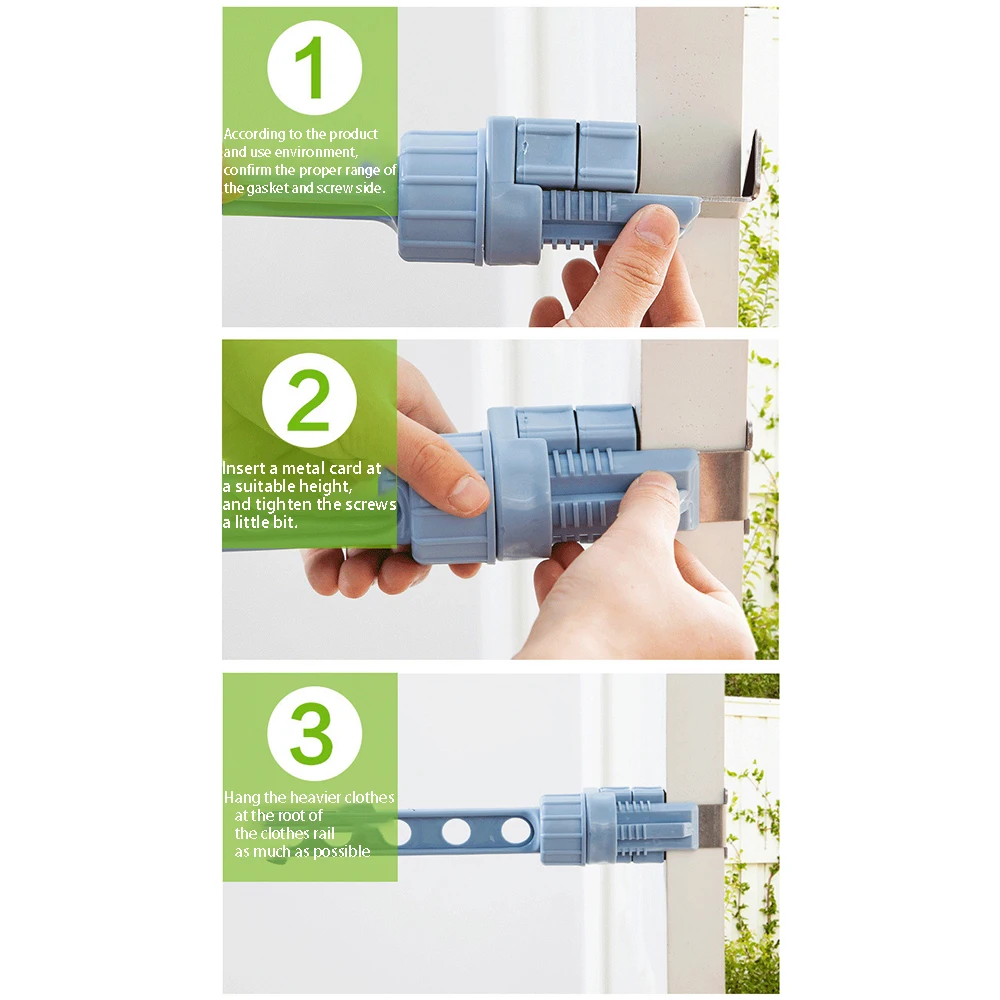 1

According to the product and use environment, confirm the proper range of the gasket and screw side.

2

Insert a metal card at a suitable height, and tighten the screws a little bit.

3

Hang the heavier clothes at the root of the clothes rail as much as possible