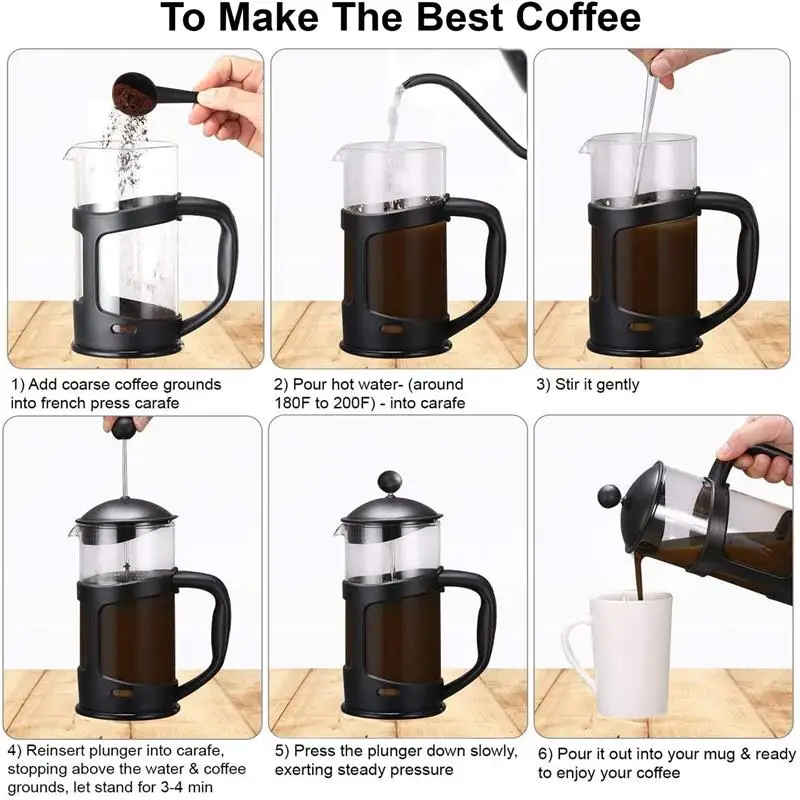 To Make The Best Coffee

1) Add coarse coffee grounds into french press carafe

2) Pour hot water- (around 180F to 200F) - into carafe

3) Stir it gently

4) Reinsert plunger into carafe, stopping above the water & coffee grounds, let stand for 3-4 min

5) Press the plunger down slowly, exerting steady pressure

6) Pour it out into your mug & ready to enjoy your coffee