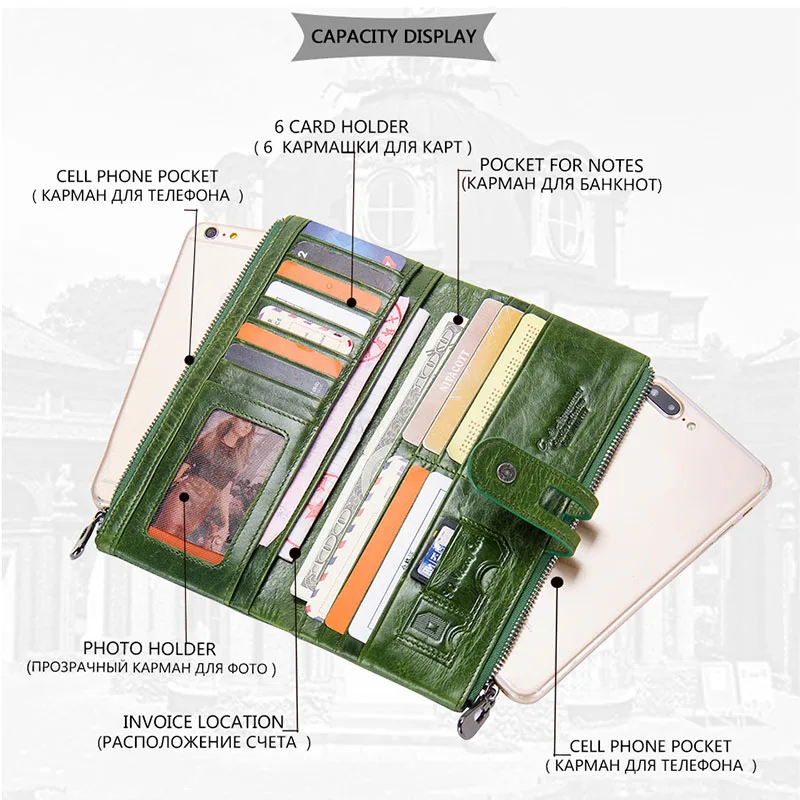 CAPACITY DISPLAY

6 CARD HOLDER
( 6 КАРМАШКИ ДЛЯ КАРТ )

CELL PHONE POCKET
( КАРМАН ДЛЯ ТЕЛЕФОНА )

POCKET FOR NOTES
(КАРМАН ДЛЯ БАНКНОТ)

NIVACOTT

PHOTO HOLDER
(ПРОЗРАЧНЫЙ КАРМАН ДЛЯ ФОТО )

INVOICE LOCATION
(РАСПОЛОЖЕНИЕ СЧЕТА )

CELL PHONE POCKET
( КАРМАН ДЛЯ ТЕЛЕФОНА )