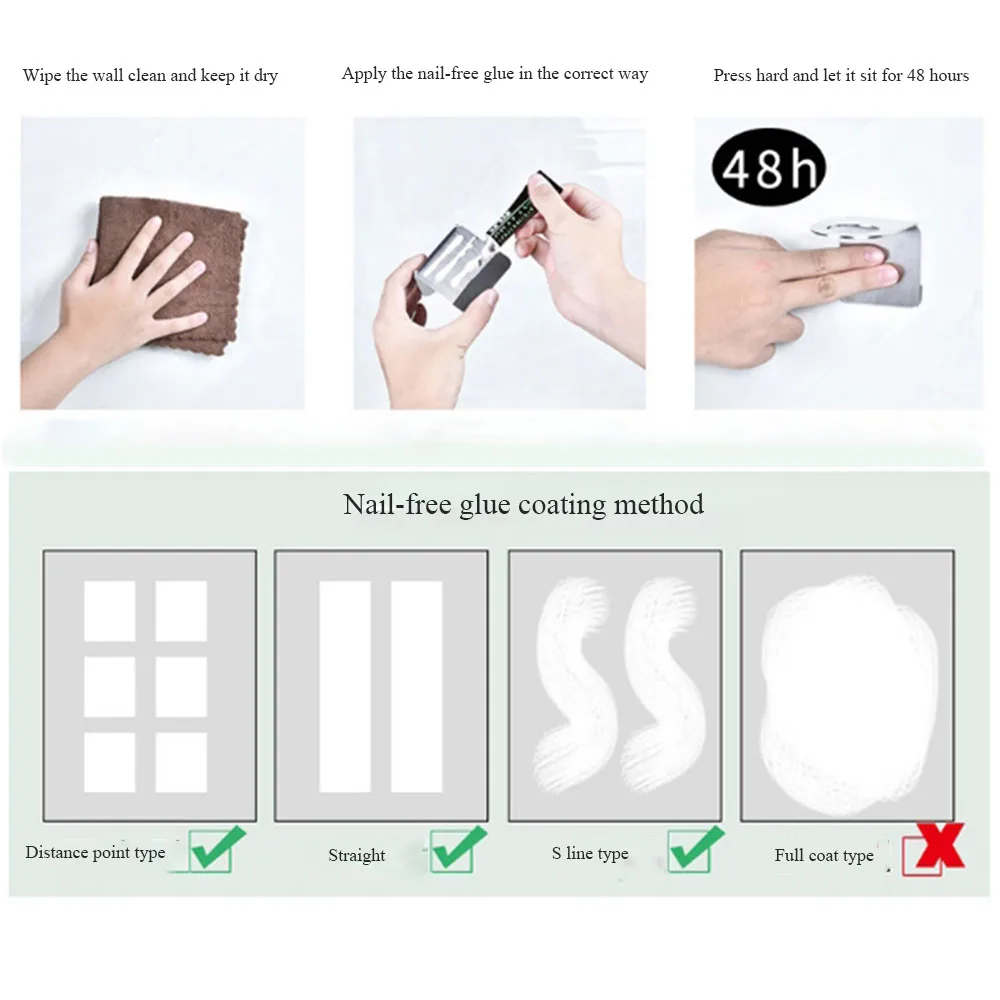 Wipe the wall clean and keep it dry

Apply the nail-free glue in the correct way

Press hard and let it sit for 48 hours

48h

Nail-free glue coating method

Distance point type

Straight

S line type

Full coat type