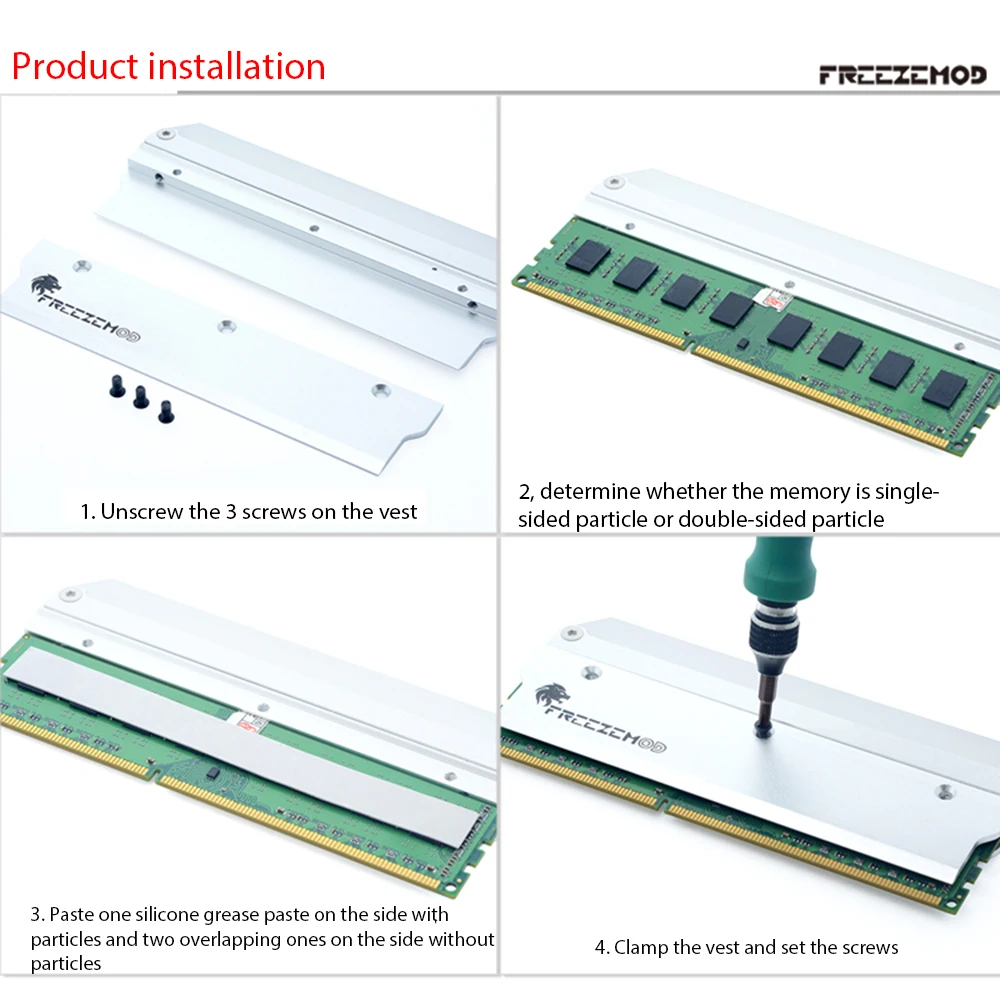 Product installation

FREEZEMOD

FREEZEMOD

1. Unscrew the 3 screws on the vest

2, determine whether the memory is single-sided particle or double-sided particle

3. Paste one silicone grease paste on the side with particles and two overlapping ones on the side without particles

FREEZEMOD

4. Clamp the vest and set the screws