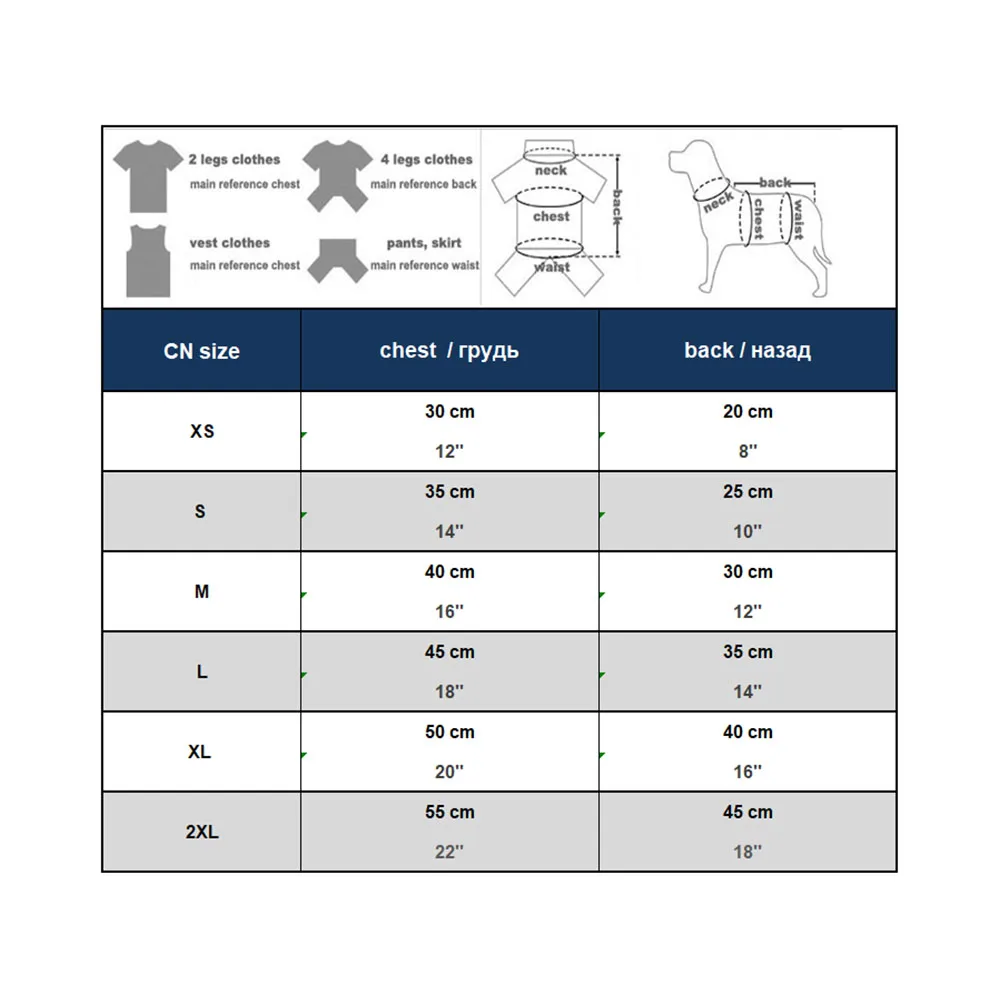 2 legs clothes
main reference chest

4 legs clothes
main reference back

vest clothes
main reference chest

pants, skirt
main reference waist

neck
chest
waist
back

back
neck
chest
waist

| CN size | chest / грудь | back / назад |
|---|---|---|
| XS | 30 cm 12'' | 20 cm 8'' |
| S | 35 cm 14'' | 25 cm 10'' |
| M | 40 cm 16'' | 30 cm 12'' |
| L | 45 cm 18'' | 35 cm 14'' |
| XL | 50 cm 20'' | 40 cm 16'' |
| 2XL | 55 cm 22'' | 45 cm 18'' |