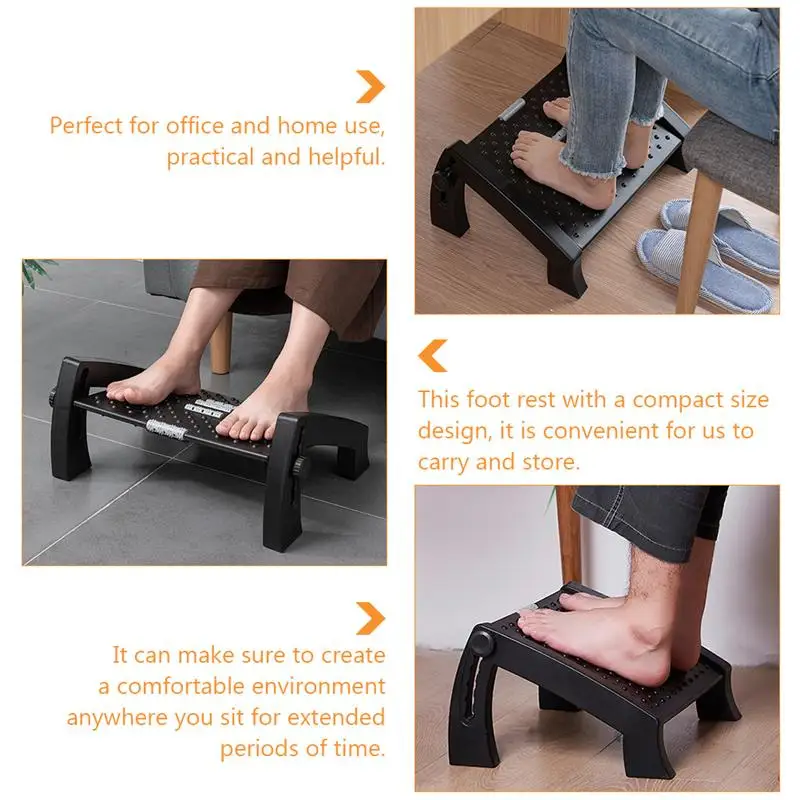 Perfect for office and home use, practical and helpful.

This foot rest with a compact size design, it is convenient for us to carry and store.

It can make sure to create a comfortable environment anywhere you sit for extended periods of time.