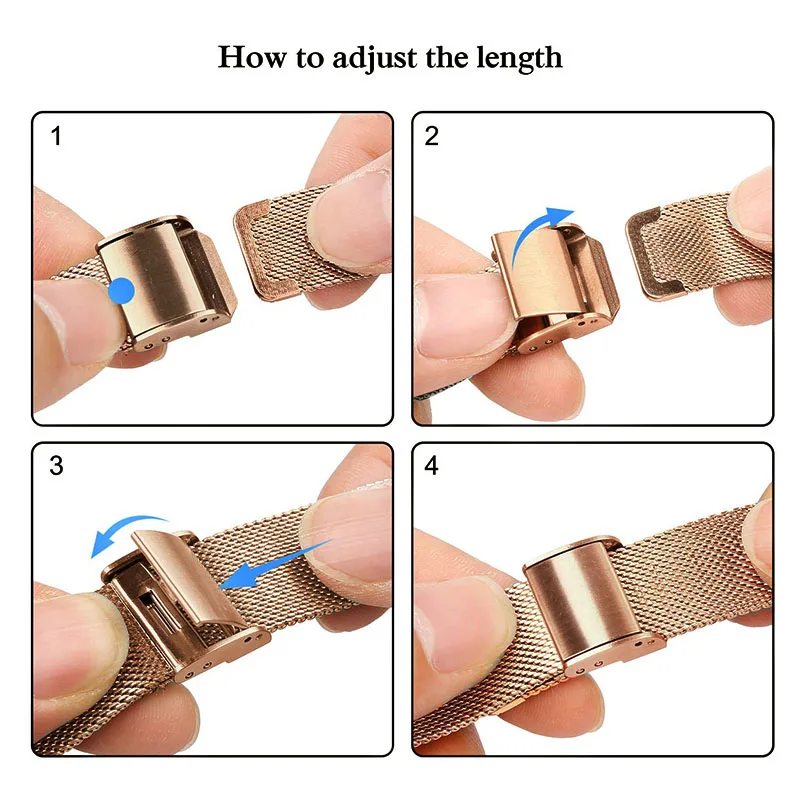 How to adjust the length

1

2

3

4