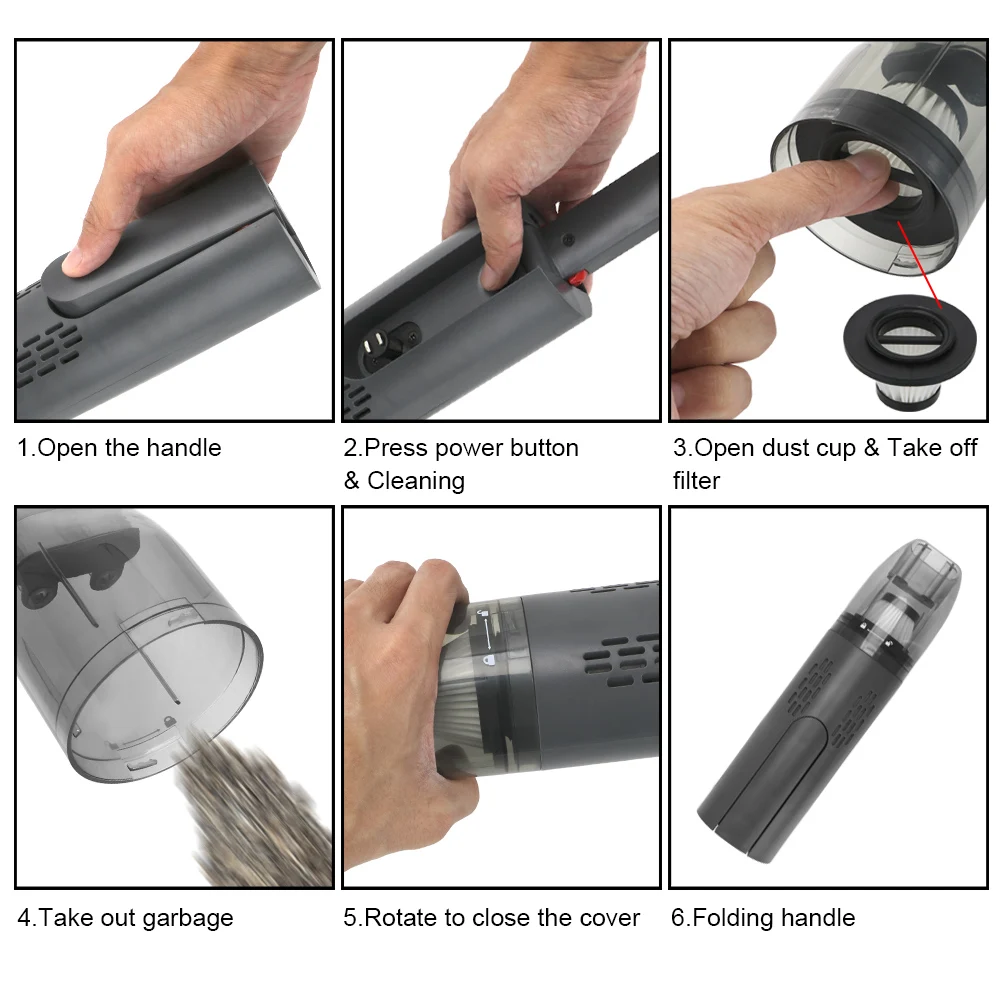 1.Open the handle

2.Press power button & Cleaning

3.Open dust cup & Take off filter

4.Take out garbage

5.Rotate to close the cover

6.Folding handle