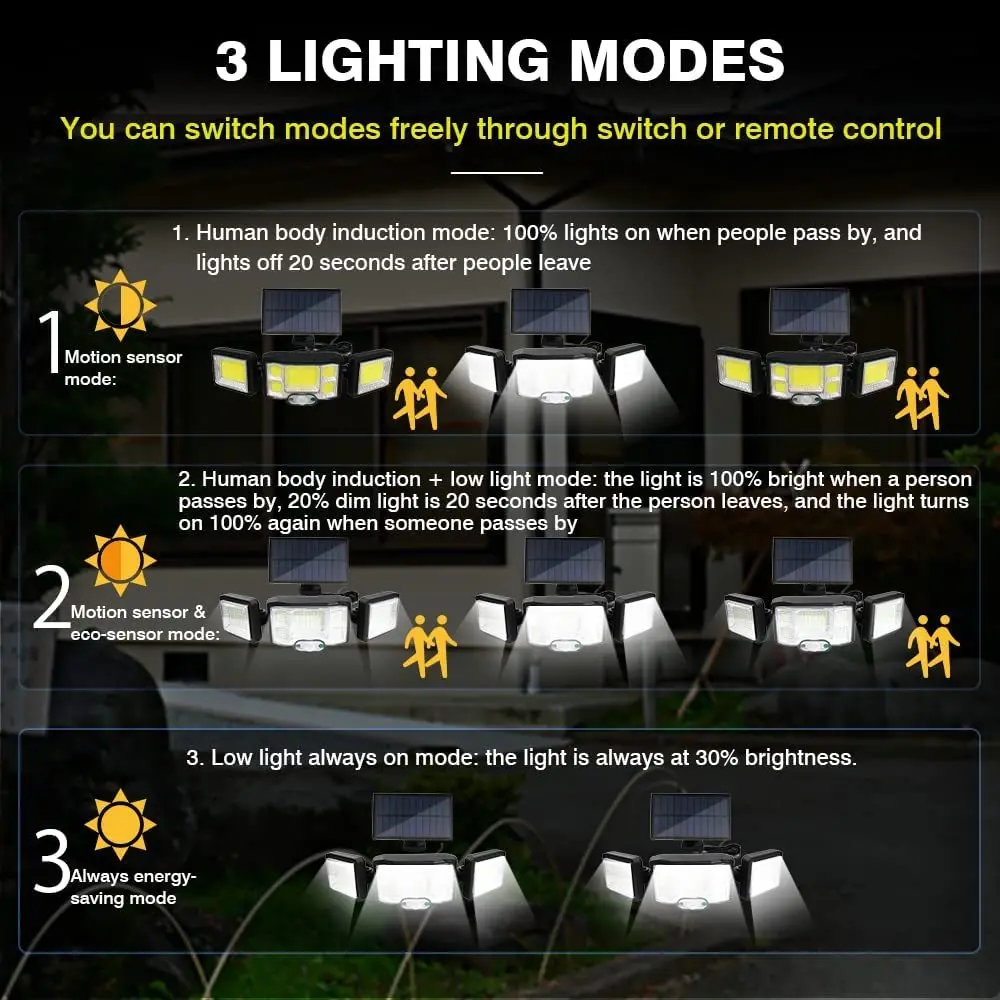 3 LIGHTING MODES

You can switch modes freely through switch or remote control

1. Human body induction mode: 100% lights on when people pass by, and lights off 20 seconds after people leave

1 Motion sensor mode:

2. Human body induction + low light mode: the light is 100% bright when a person passes by, 20% dim light is 20 seconds after the person leaves, and the light turns on 100% again when someone passes by

2 Motion sensor & eco-sensor mode:

3. Low light always on mode: the light is always at 30% brightness.

3 Always energy-saving mode