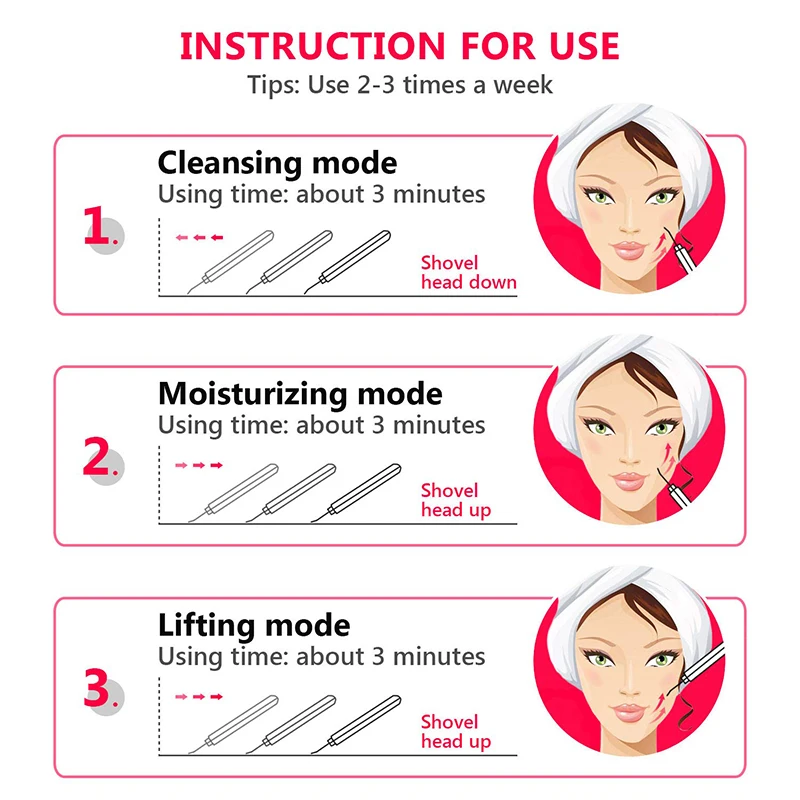 INSTRUCTION FOR USE
Tips: Use 2-3 times a week

1.
Cleansing mode
Using time: about 3 minutes
Shovel head down

2.
Moisturizing mode
Using time: about 3 minutes
Shovel head up

3.
Lifting mode
Using time: about 3 minutes
Shovel head up