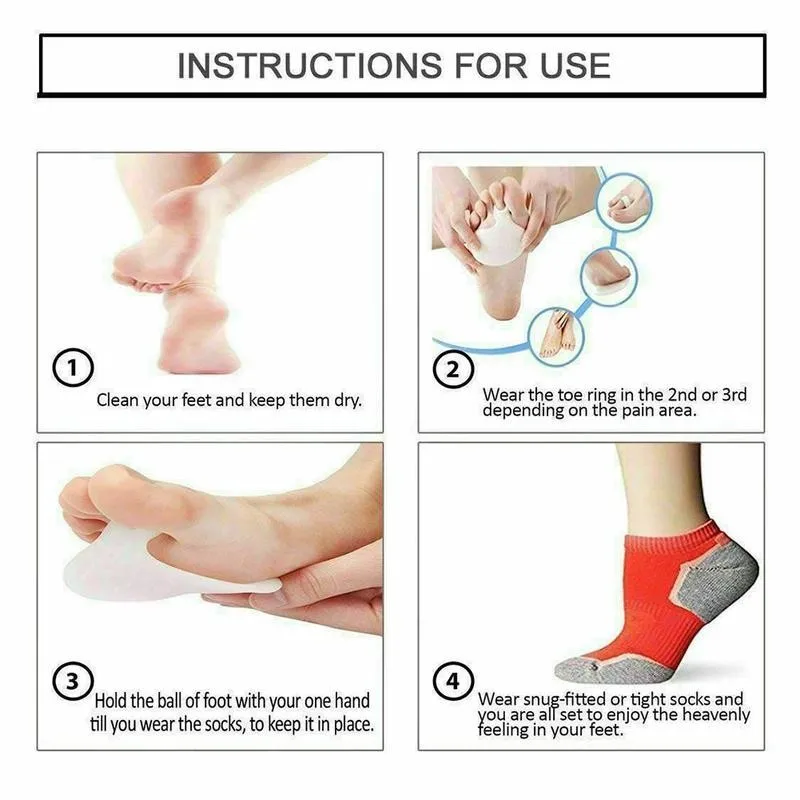 INSTRUCTIONS FOR USE

1
Clean your feet and keep them dry.

2
Wear the toe ring in the 2nd or 3rd depending on the pain area.

3
Hold the ball of foot with your one hand till you wear the socks, to keep it in place.

4
Wear snug-fitted or tight socks and you are all set to enjoy the heavenly feeling in your feet.