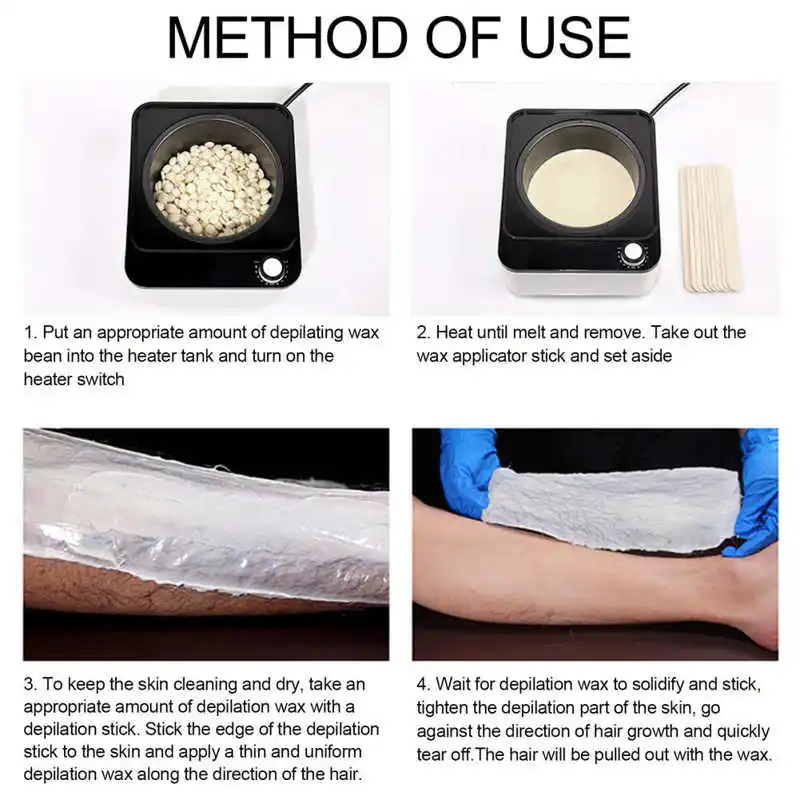 METHOD OF USE

1. Put an appropriate amount of depilating wax bean into the heater tank and turn on the heater switch

2. Heat until melt and remove. Take out the wax applicator stick and set aside

3. To keep the skin cleaning and dry, take an appropriate amount of depilation wax with a depilation stick. Stick the edge of the depilation stick to the skin and apply a thin and uniform depilation wax along the direction of the hair.

4. Wait for depilation wax to solidify and stick, tighten the depilation part of the skin, go against the direction of hair growth and quickly tear off.The hair will be pulled out with the wax.