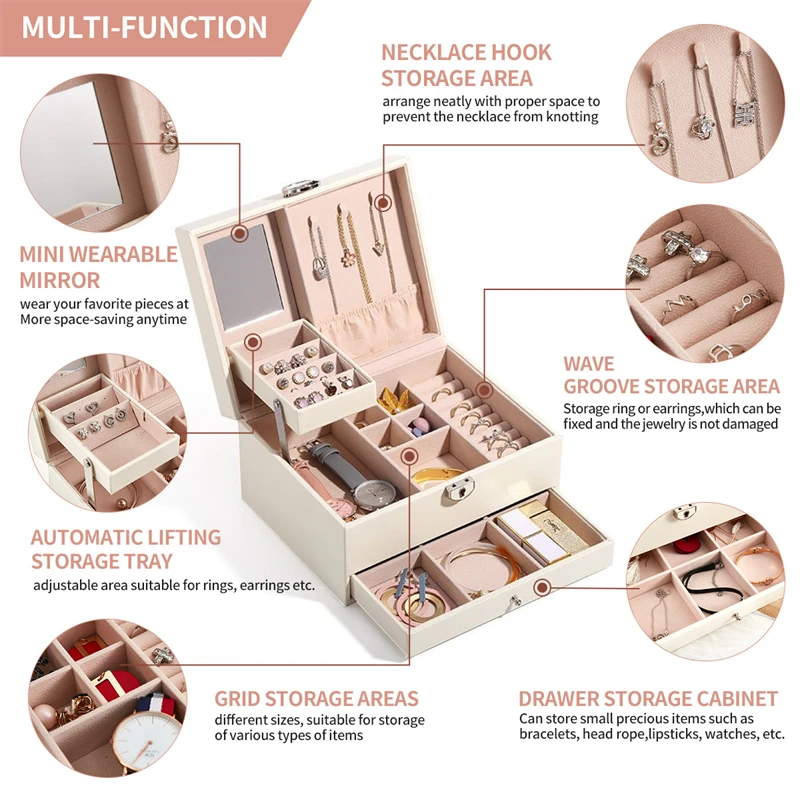 MULTI-FUNCTION

NECKLACE HOOK STORAGE AREA
arrange neatly with proper space to prevent the necklace from knotting

MINI WEARABLE MIRROR
wear your favorite pieces at More space-saving anytime

WAVE GROOVE STORAGE AREA
Storage ring or earrings,which can be fixed and the jewelry is not damaged

AUTOMATIC LIFTING STORAGE TRAY
adjustable area suitable for rings, earrings etc.

GRID STORAGE AREAS
different sizes, suitable for storage of various types of items

DRAWER STORAGE CABINET
Can store small precious items such as bracelets, head rope,lipsticks, watches, etc.