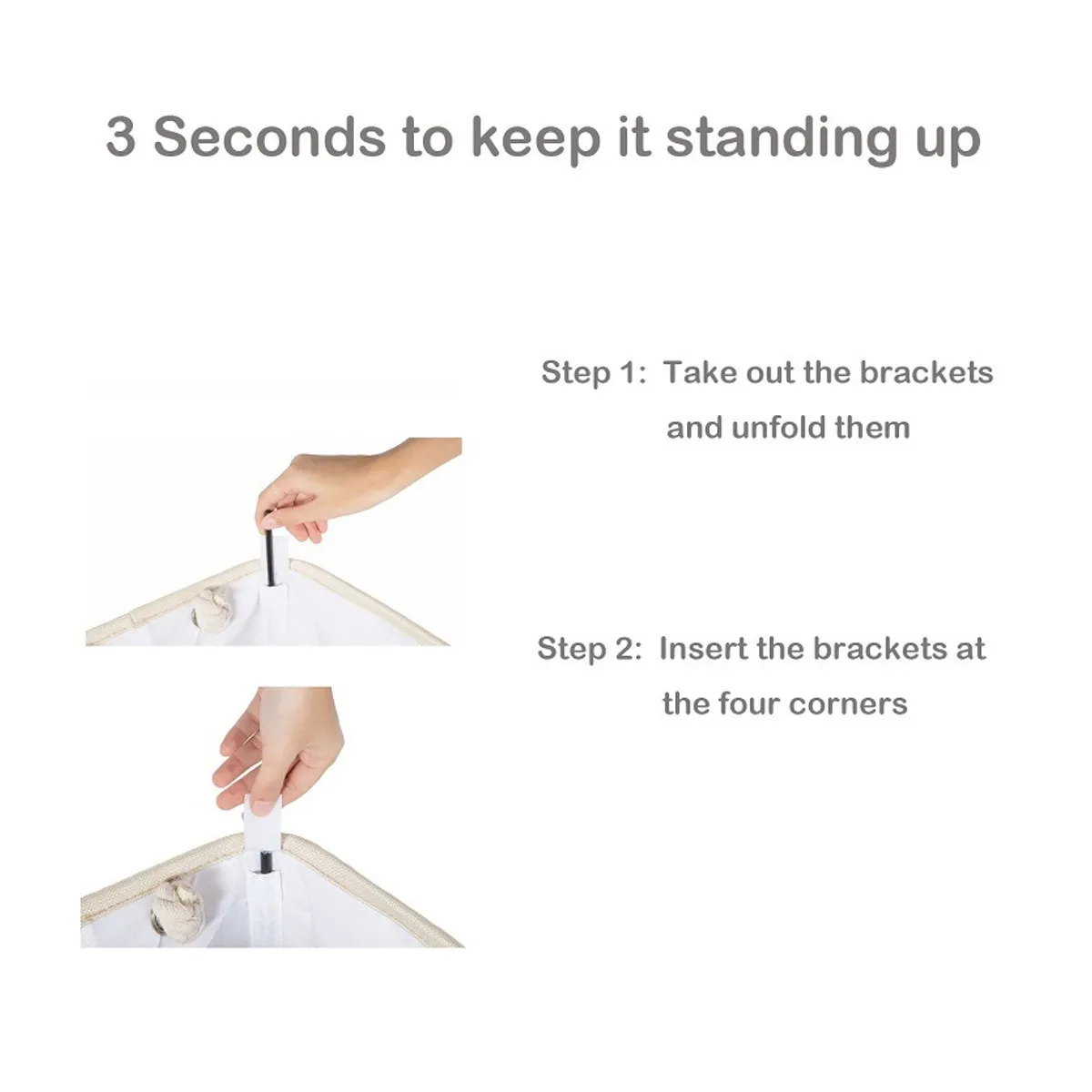 3 Seconds to keep it standing up

Step 1: Take out the brackets and unfold them

Step 2: Insert the brackets at the four corners