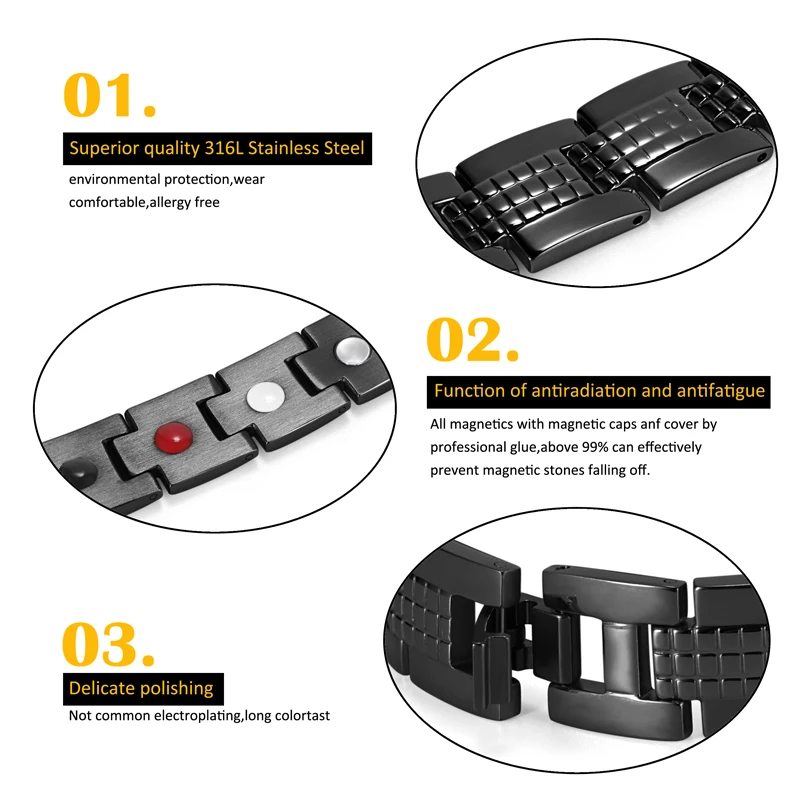 01.

Superior quality 316L Stainless Steel

environmental protection,wear comfortable,allergy free

02.

Function of antiradiation and antifatigue

All magnetics with magnetic caps anf cover by professional glue,above 99% can effectively prevent magnetic stones falling off.

03.

Delicate polishing

Not common electroplating,long colortast