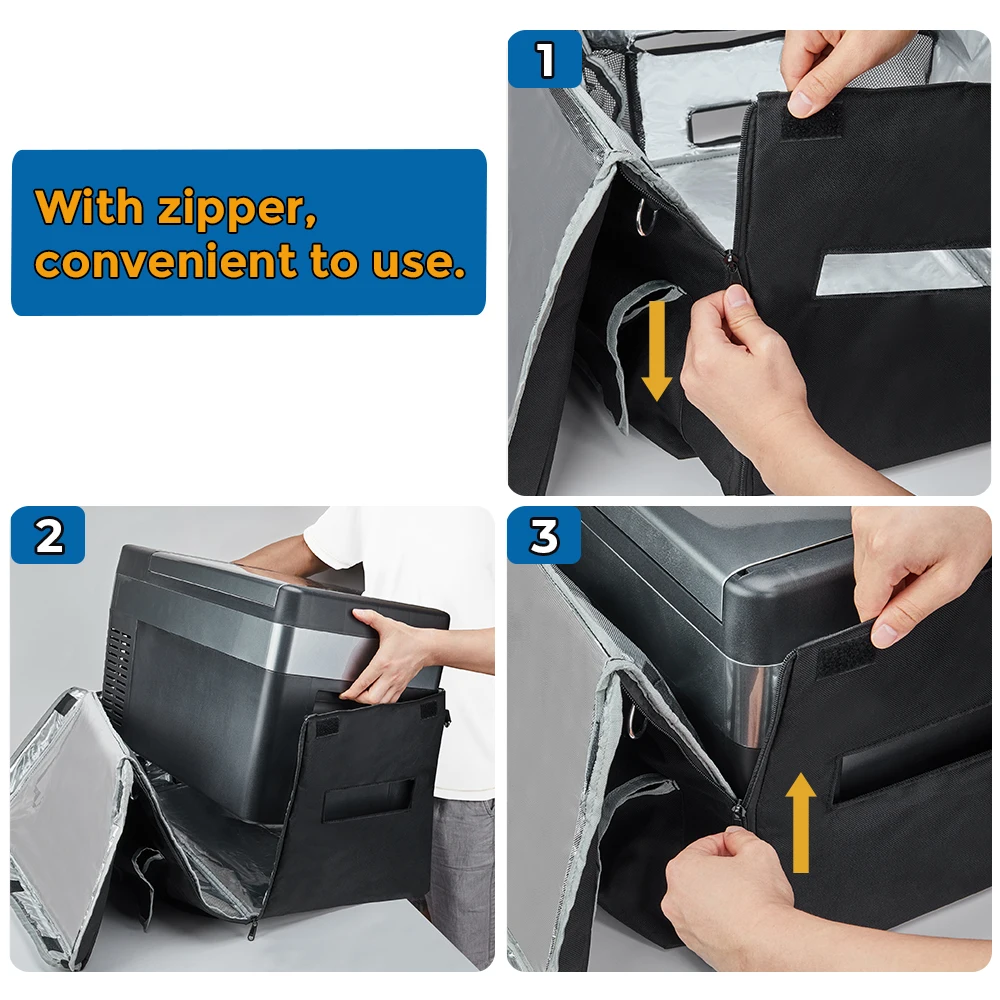 With zipper, convenient to use.

1

2

3