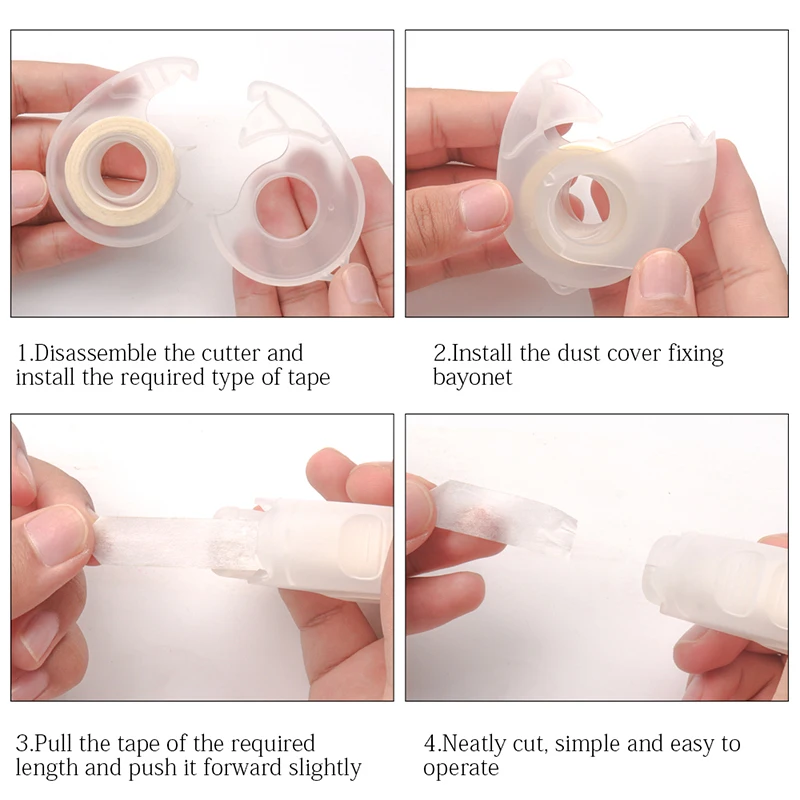 1.Disassemble the cutter and install the required type of tape

2.Install the dust cover fixing bayonet

3.Pull the tape of the required length and push it forward slightly

4.Neatly cut, simple and easy to operate